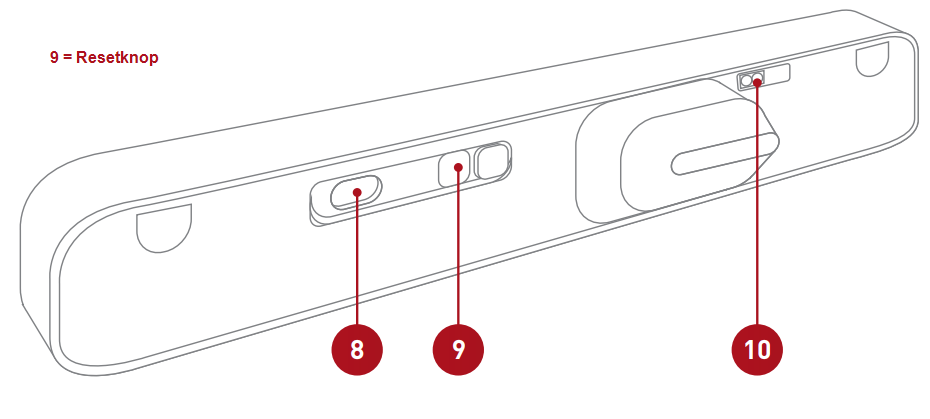 9 = Resetknop

8

9

10