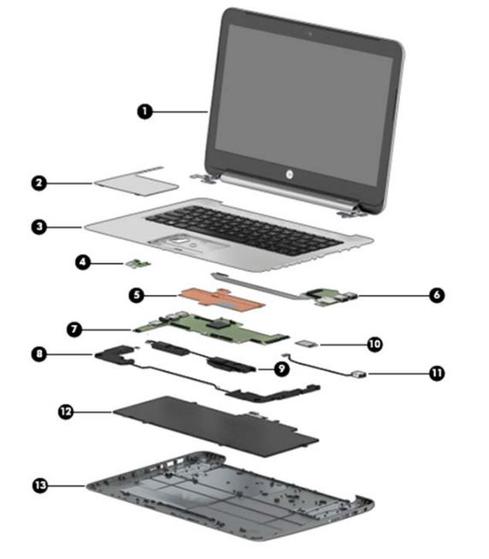 1
2
3
4
5
6
7
10
8
9
11
12
13