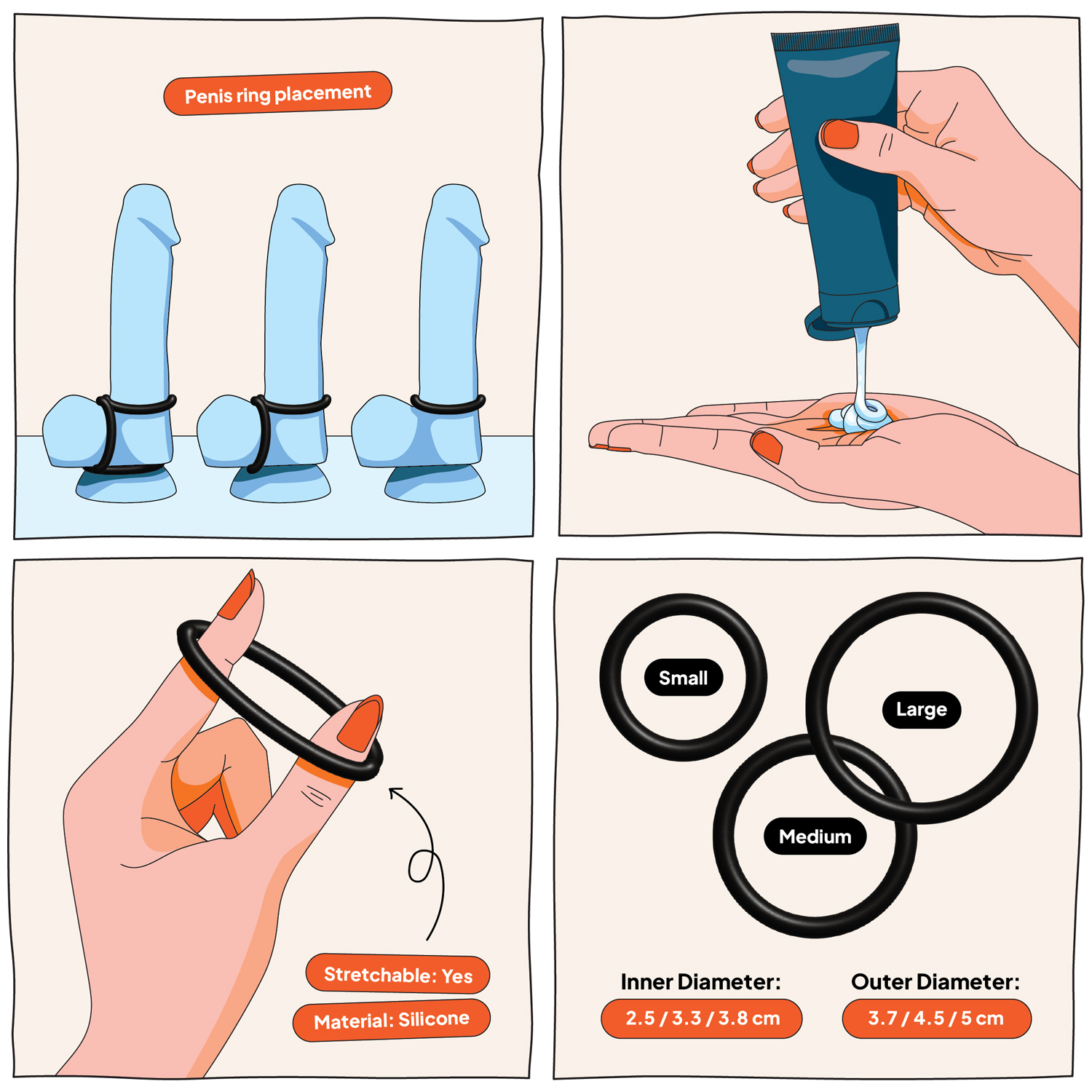 Penis ring placement

Stretchable: Yes

Material: Silicone

Small

Large

Medium

Inner Diameter:

2.5 / 3.3 / 3.8 cm

Outer Diameter:

3.7 / 4.5 / 5 cm