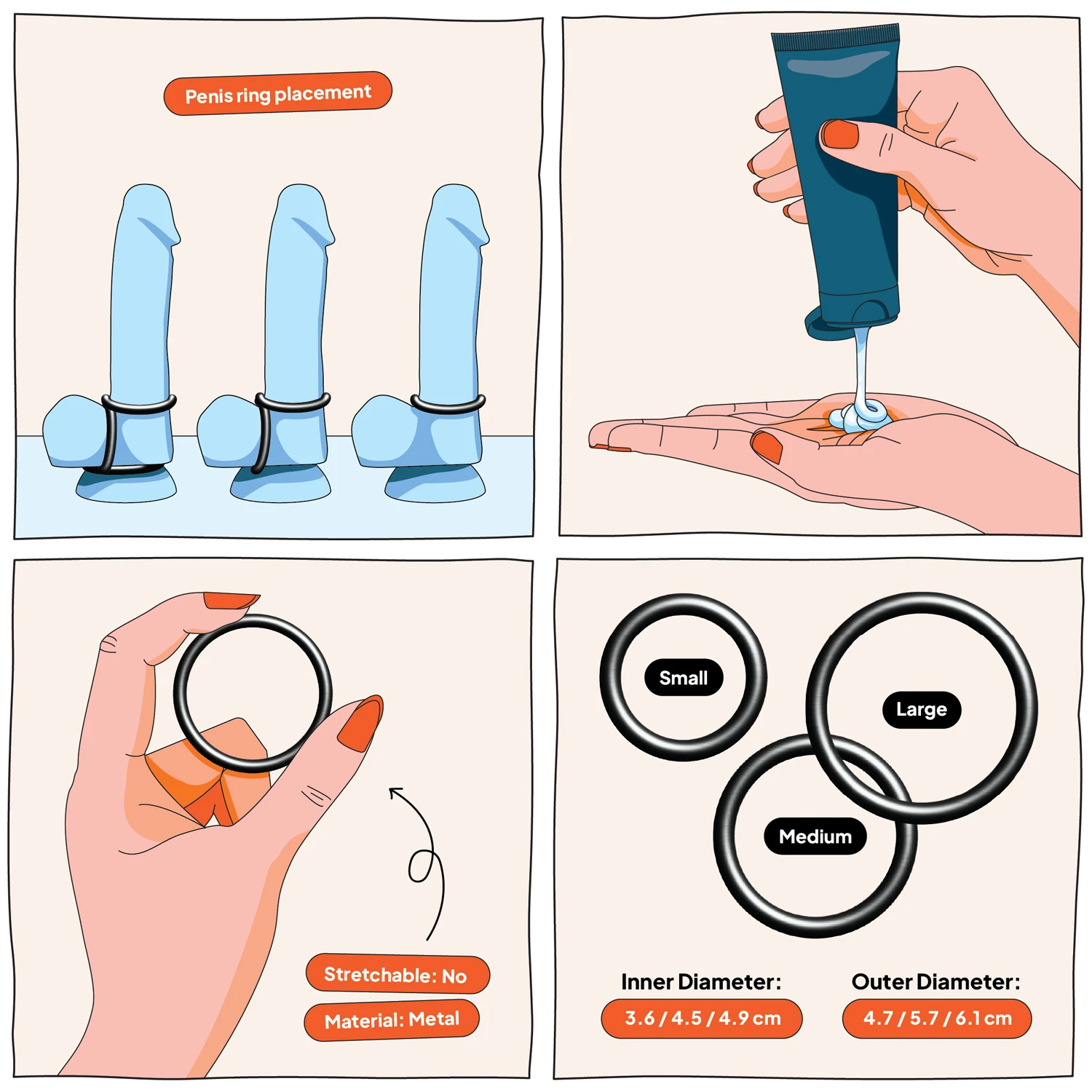 Penis ring placement

Stretchable: No

Material: Metal

Small

Large

Medium

Inner Diameter:

3.6 / 4.5 / 4.9 cm

Outer Diameter:

4.7 / 5.7 / 6.1 cm