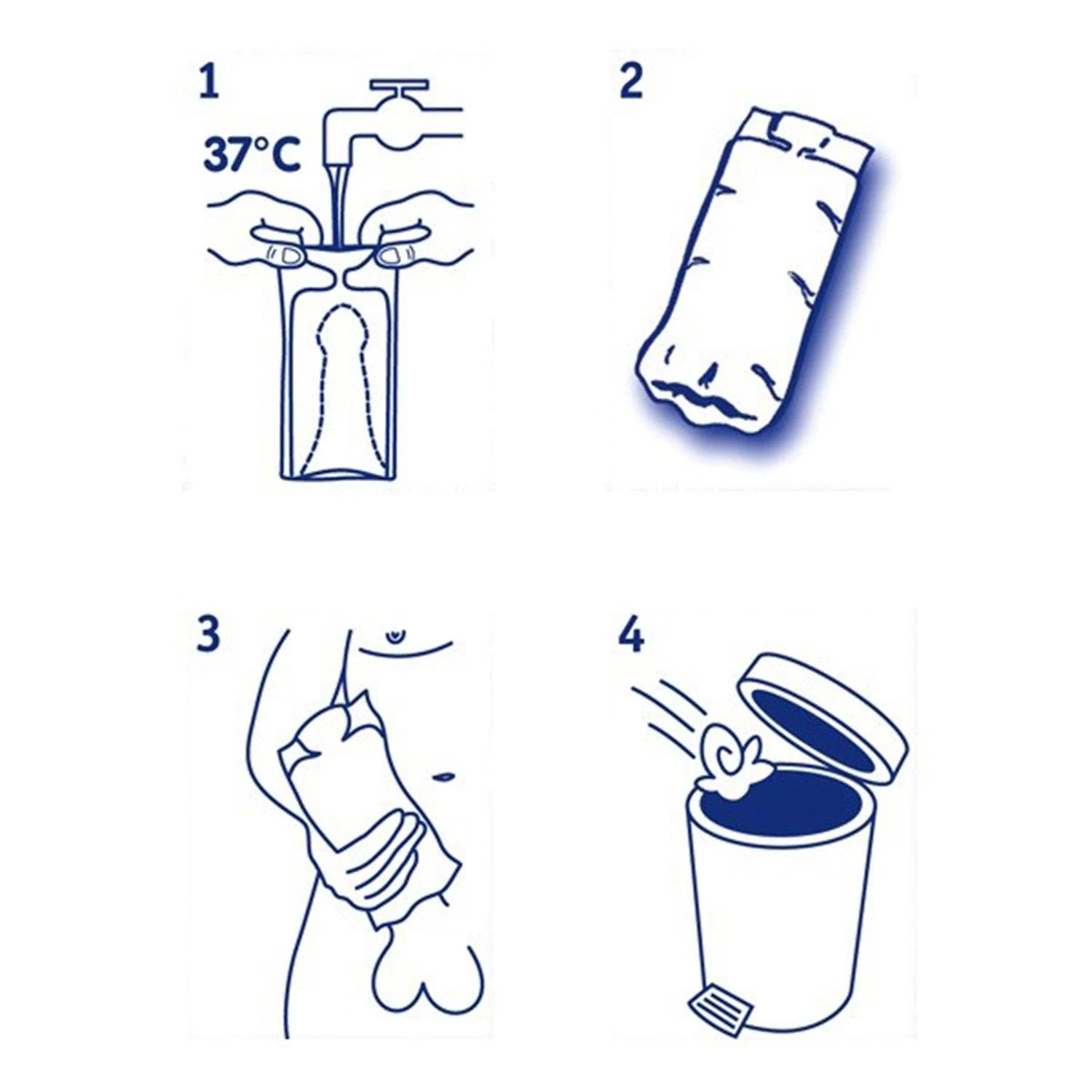 1

37°C

2

3

4