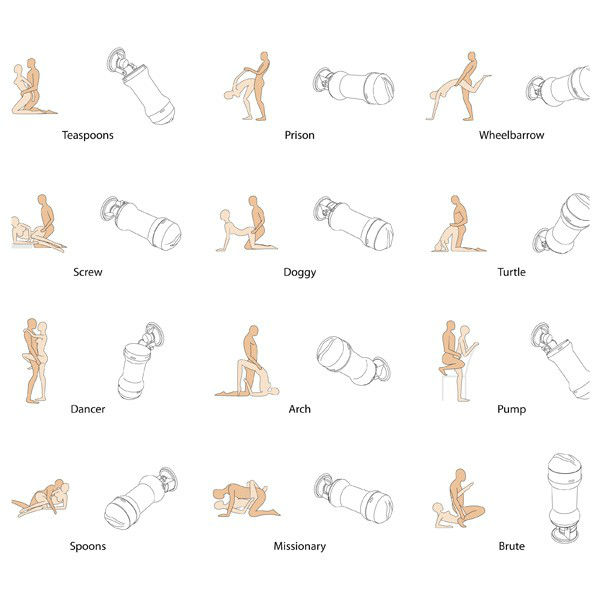 Teaspoons

Prison

Wheelbarrow

Screw

Doggy

Turtle

Dancer

Arch

Pump

Spoons

Missionary

Brute