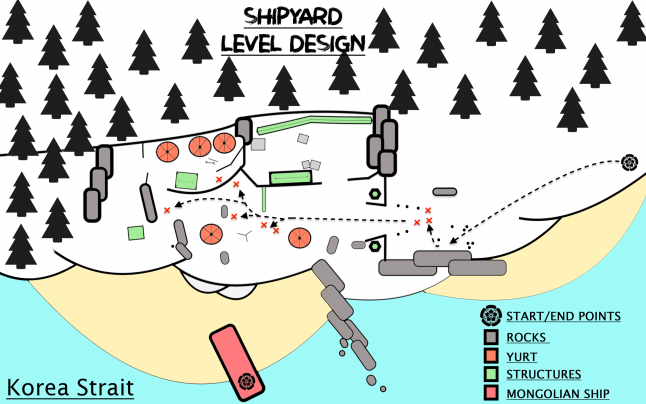 SHIPYARD
LEVEL DESIGN

START/END POINTS
ROCKS
YURT
STRUCTURES
MONGOLIAN SHIP

Korea Strait