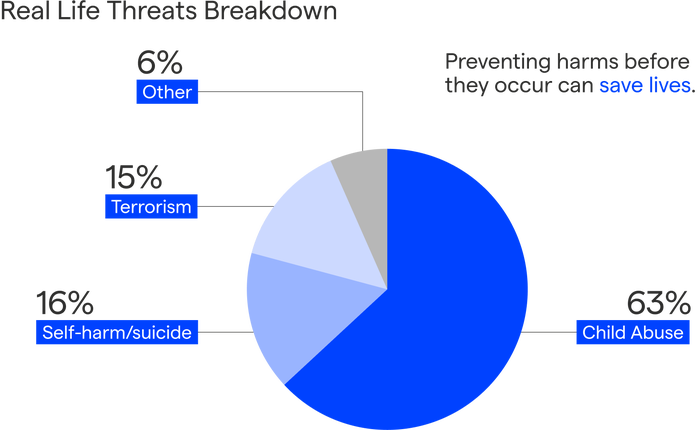 Real Life Threats Breakdown

Preventing harms before they occur can save lives.

6%
Other

15%
Terrorism

16%
Self-harm/suicide

63%
Child Abuse