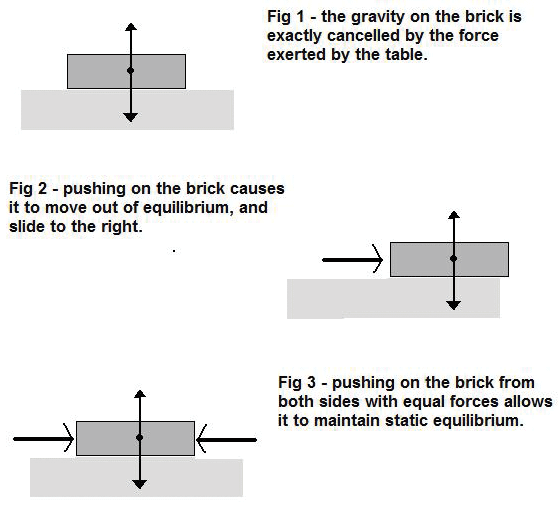 Fig 1 - the gravity on the brick is exactly cancelled by the force exerted by the table.

Fig 2 - pushing on the brick causes it to move out of equilibrium, and slide to the right.

Fig 3 - pushing on the brick from both sides with equal forces allows it to maintain static equilibrium.