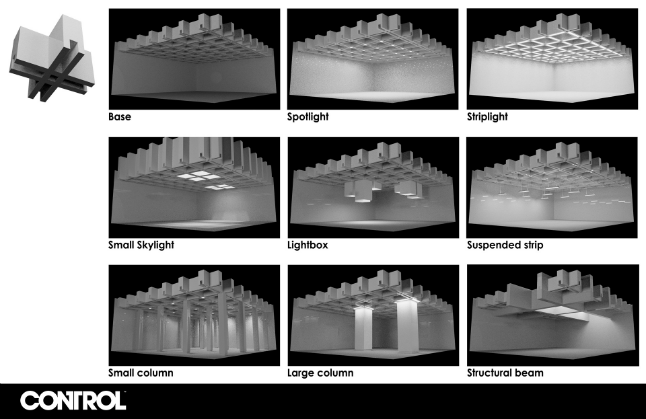 Base

Spotlight

Striplight

Small Skylight

Lightbox

Suspended strip

Small column

Large column

Structural beam

CONTROL