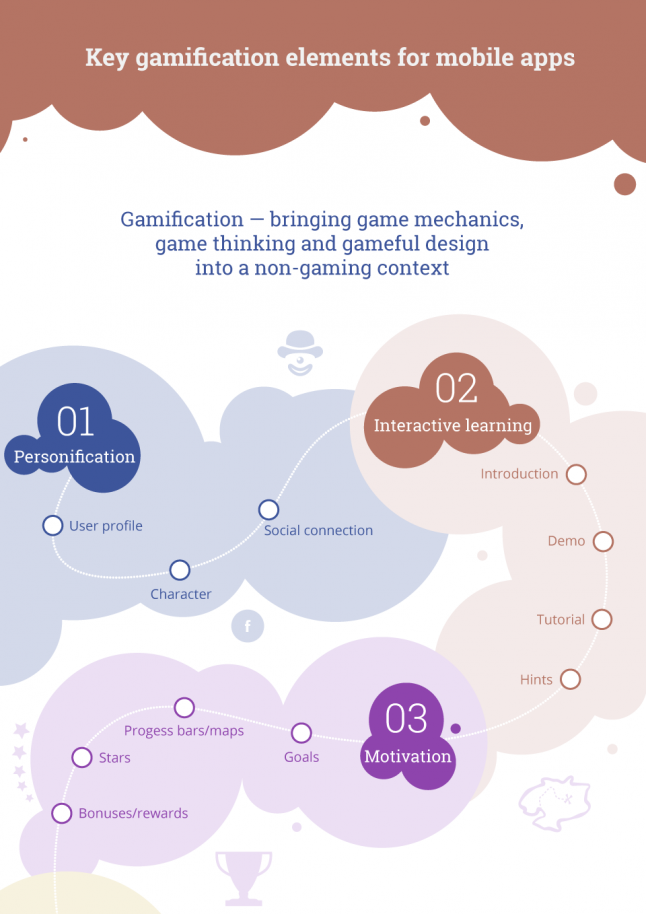 Key gamification elements for mobile apps

Gamification — bringing game mechanics, game thinking and gameful design into a non-gaming context

01
Personification

User profile

Character

Social connection

f

02
Interactive learning

Introduction

Demo

Tutorial

Hints

03
Motivation

Goals

Progess bars/maps

Stars

Bonuses/rewards