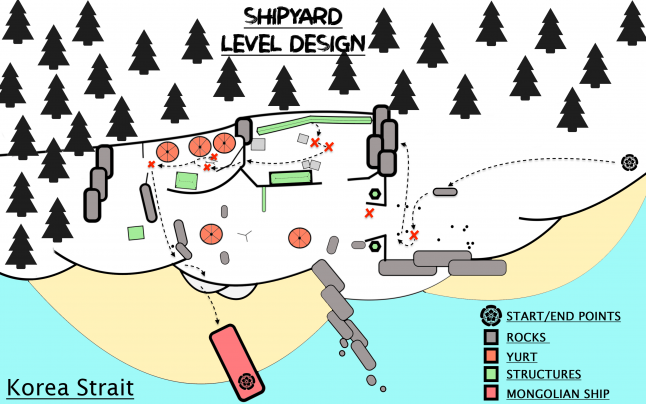 SHIPYARD
LEVEL DESIGN

START/END POINTS
ROCKS
YURT
STRUCTURES
MONGOLIAN SHIP

Korea Strait