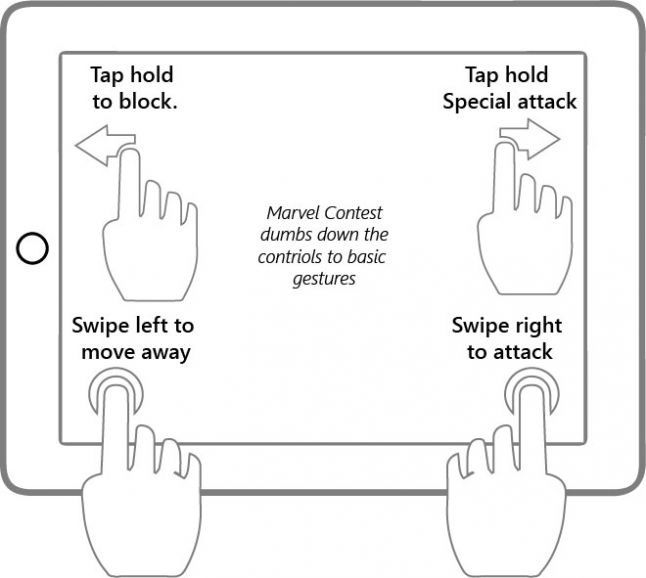 Tap hold to block.

Tap hold Special attack

Marvel Contest dumbs down the contriols to basic gestures

Swipe left to move away

Swipe right to attack