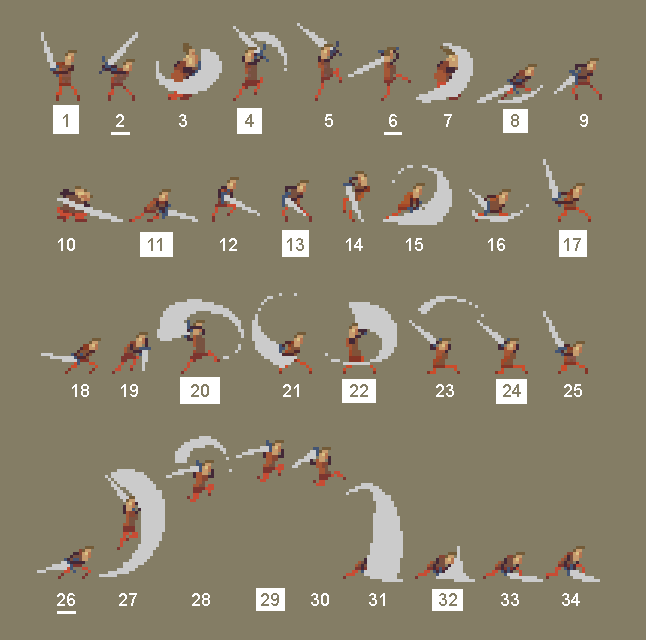 1 2 3 4 5 6 7 8 9

10 11 12 13 14 15 16 17

18 19 20 21 22 23 24 25

26 27 28 29 30 31 32 33 34