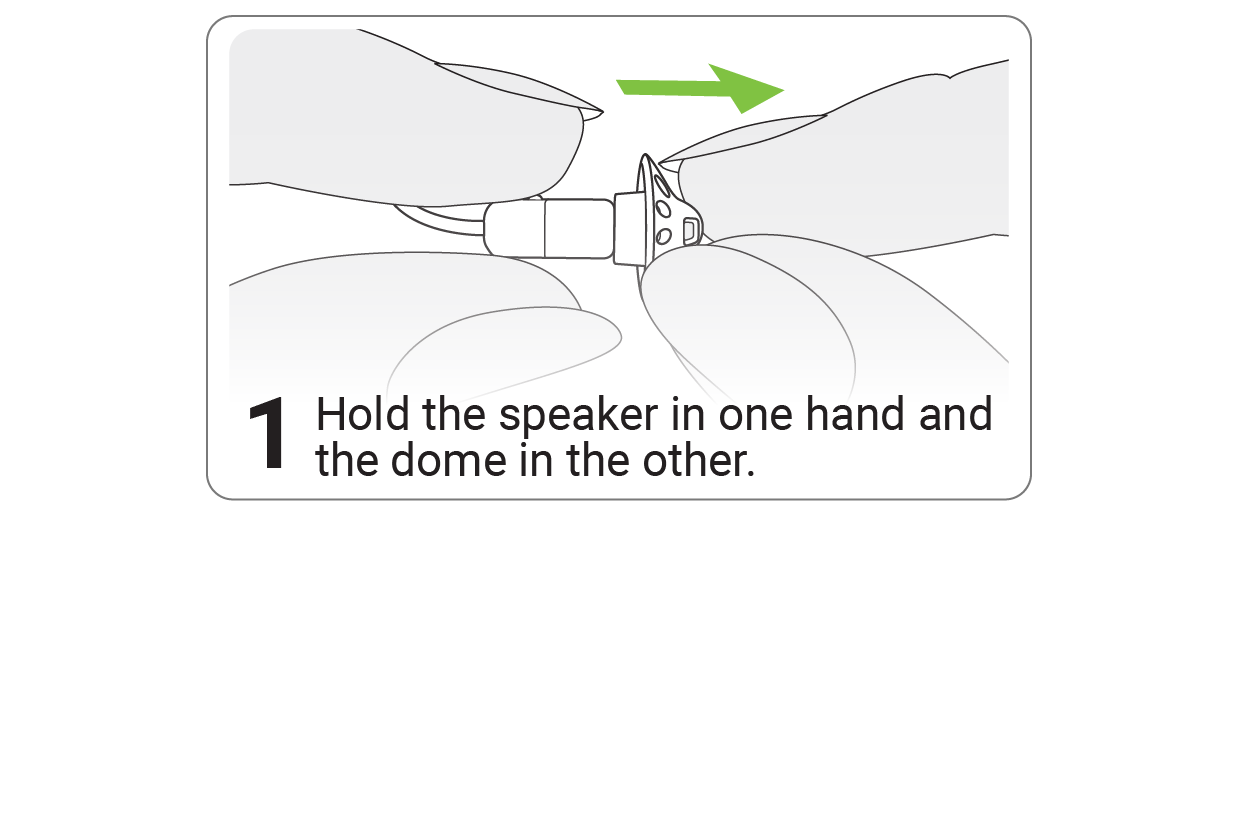 1 Hold the speaker in one hand and the dome in the other.