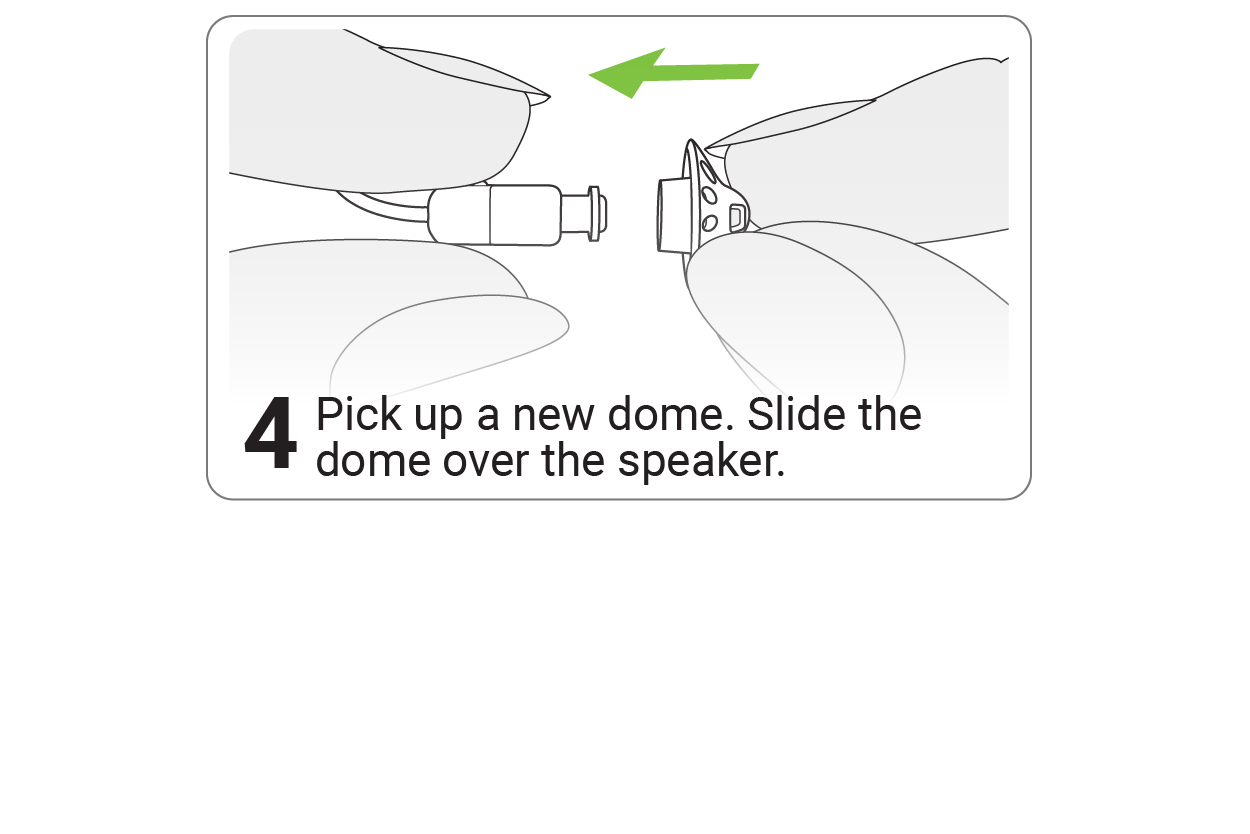 4 Pick up a new dome. Slide the dome over the speaker.