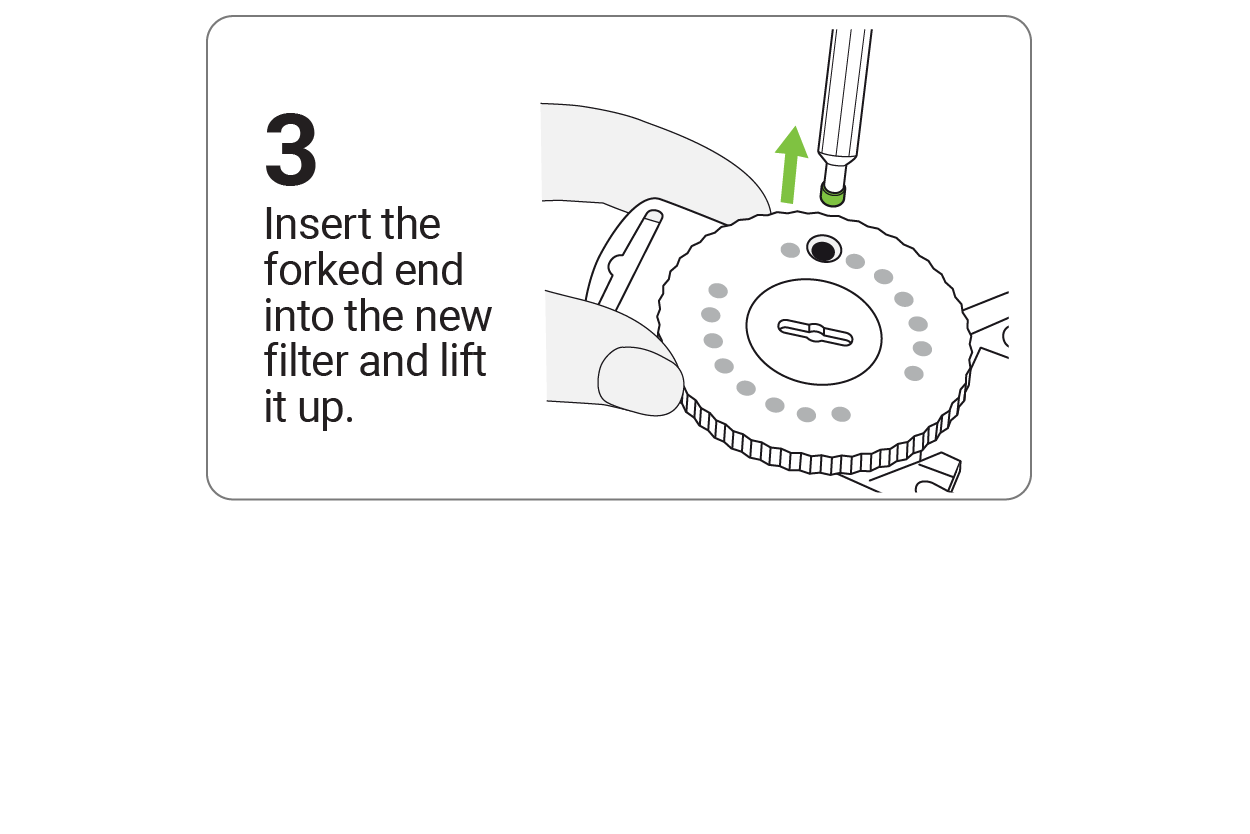 3
Insert the forked end into the new filter and lift it up.