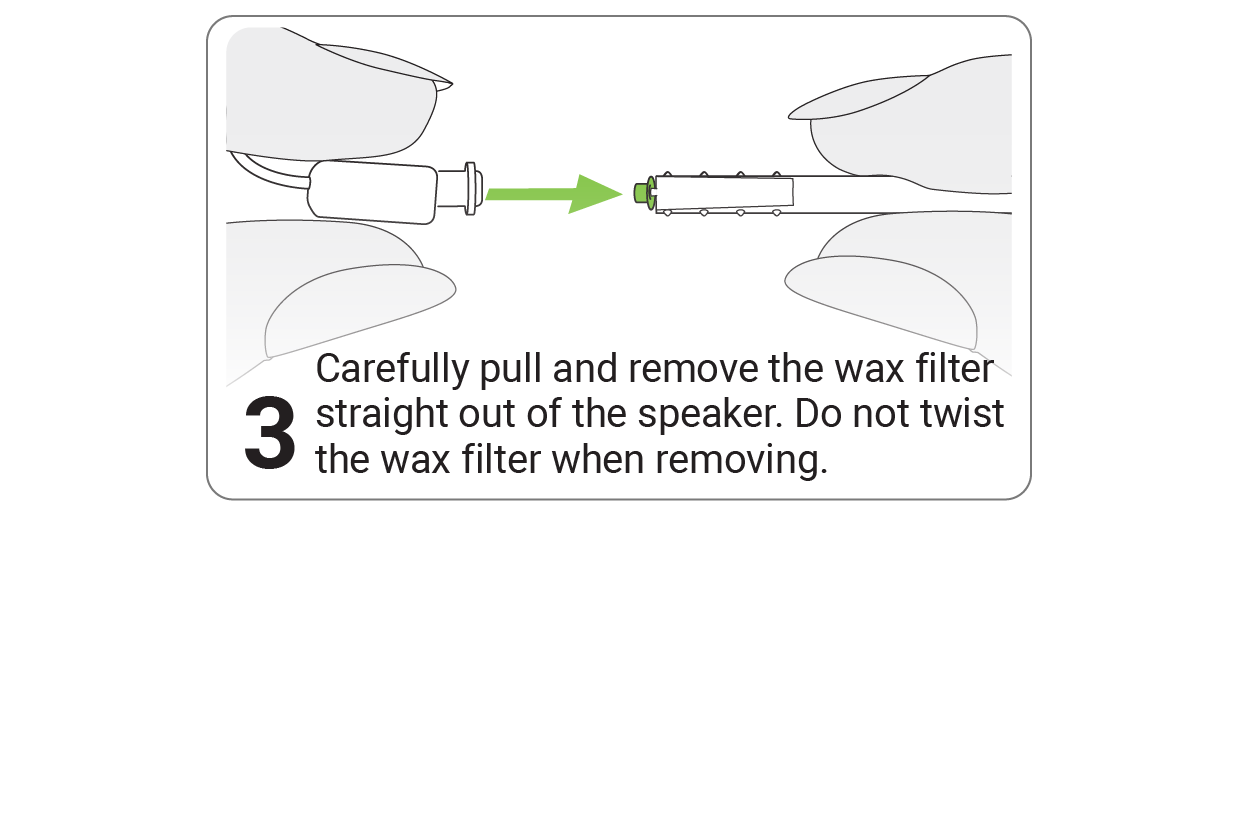 3 Carefully pull and remove the wax filter straight out of the speaker. Do not twist the wax filter when removing.