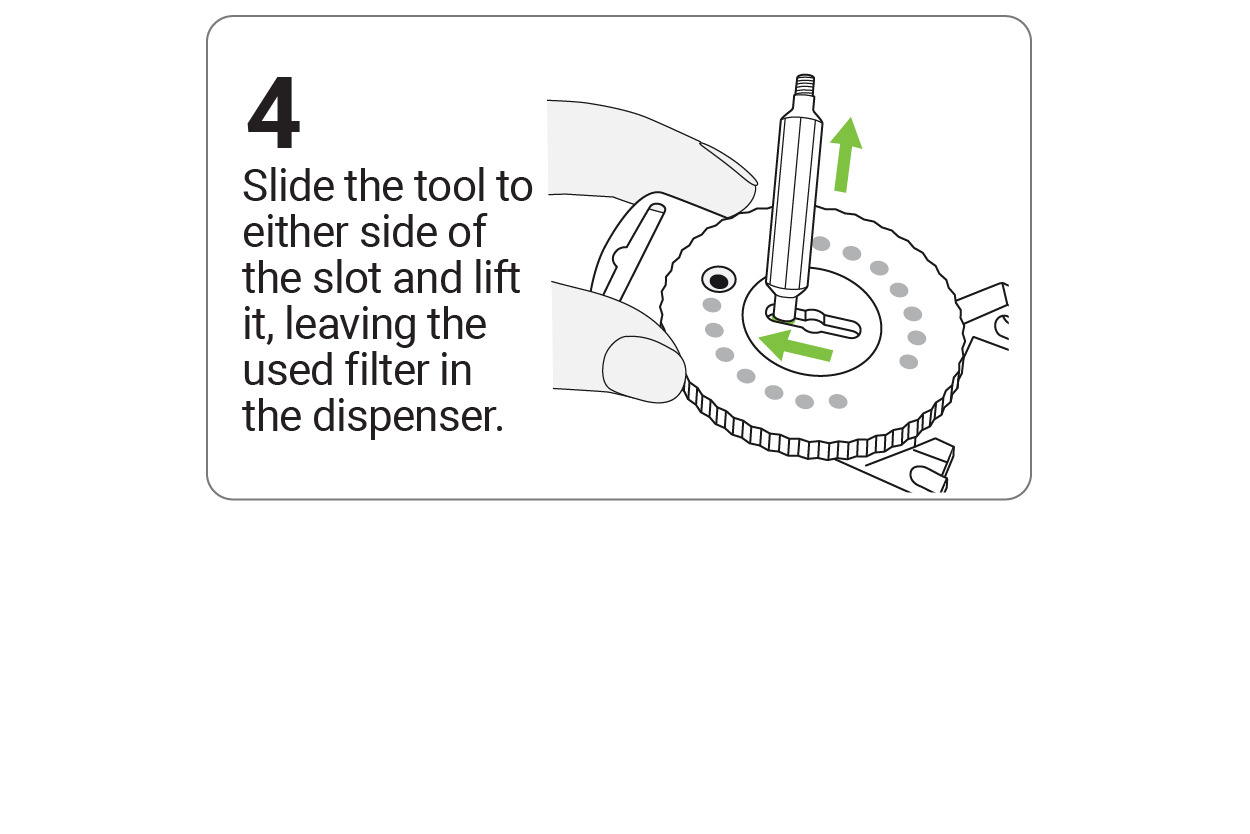 4

Slide the tool to either side of the slot and lift it, leaving the used filter in the dispenser.