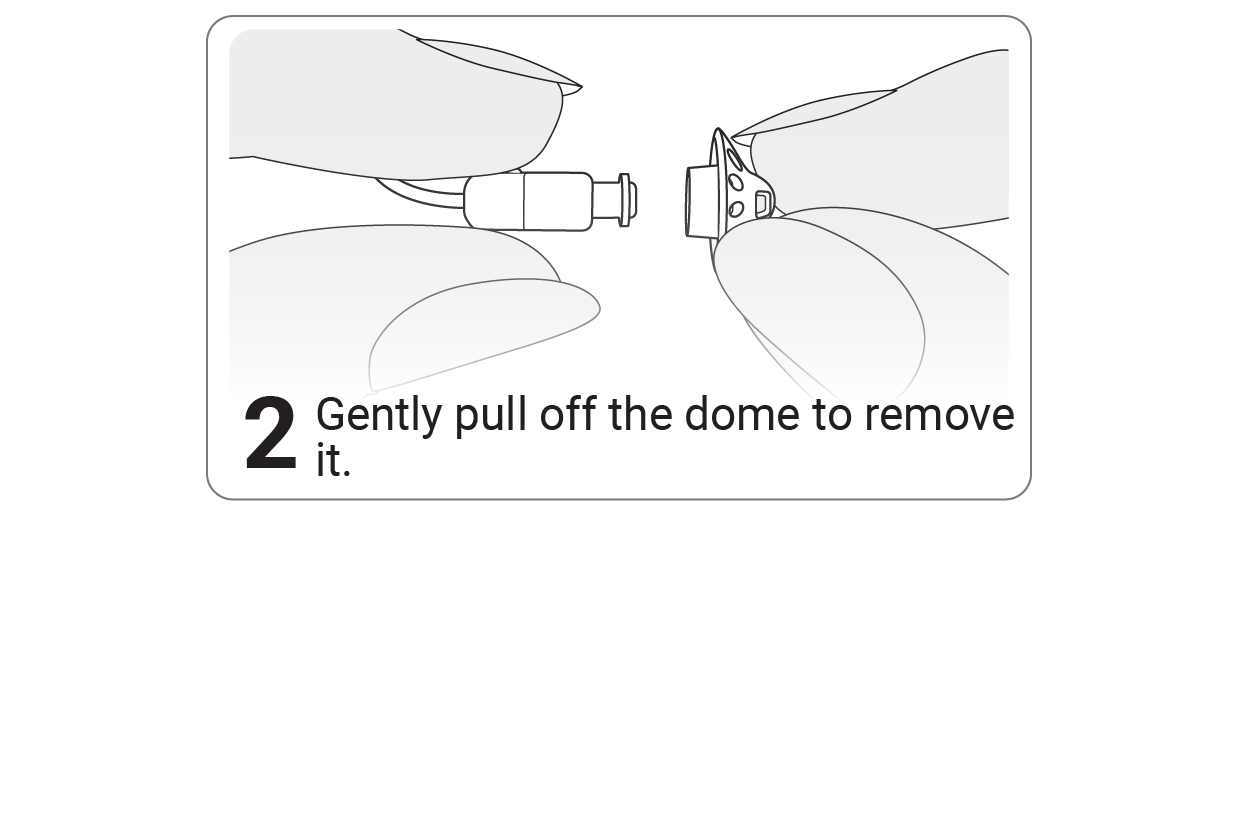 2 Gently pull off the dome to remove it.