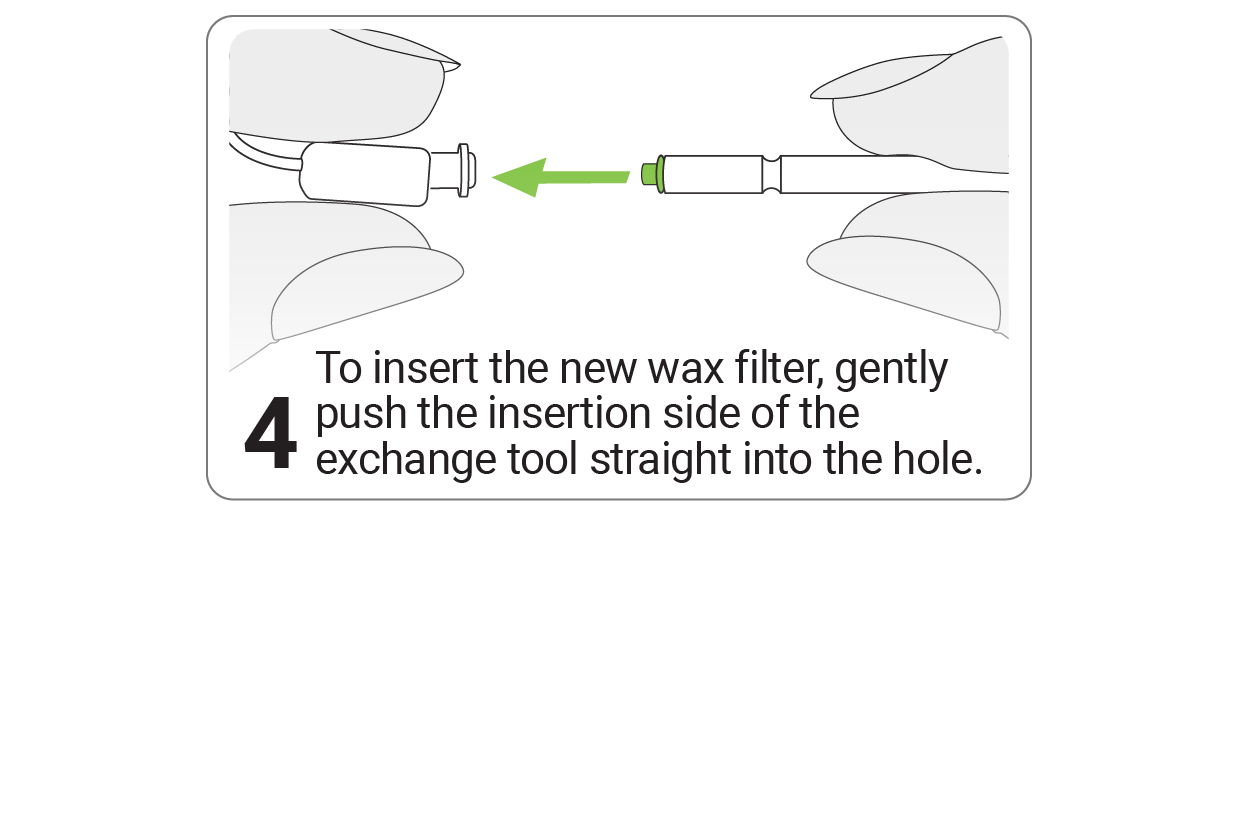 4 To insert the new wax filter, gently push the insertion side of the exchange tool straight into the hole.