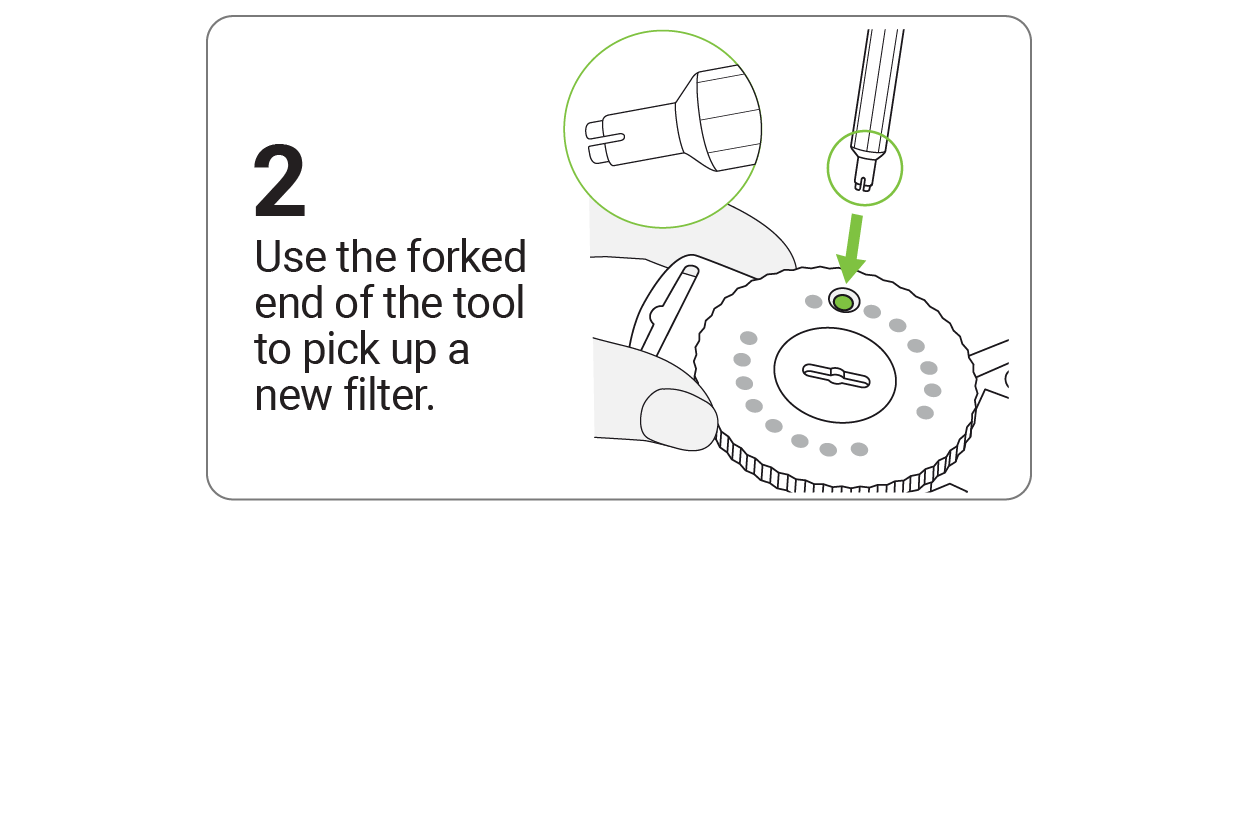 2

Use the forked end of the tool to pick up a new filter.