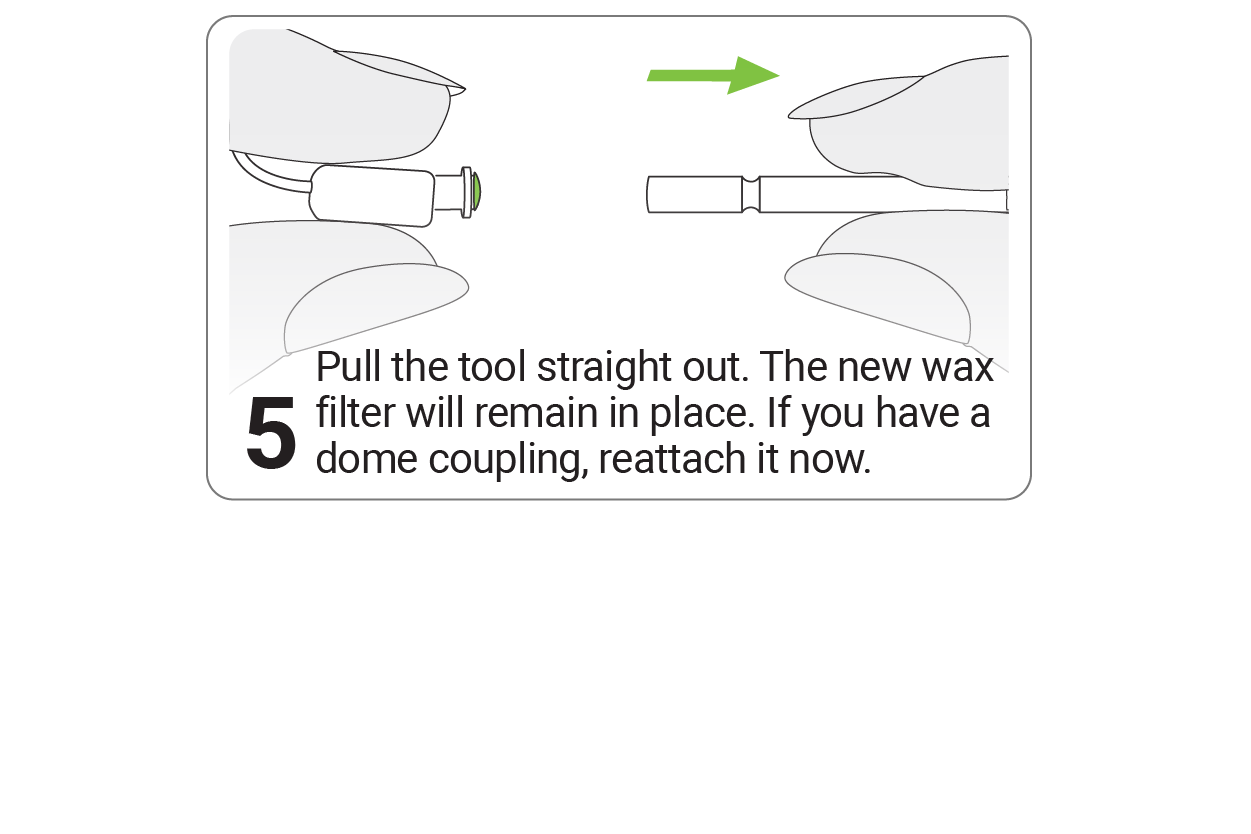 5 Pull the tool straight out. The new wax filter will remain in place. If you have a dome coupling, reattach it now.