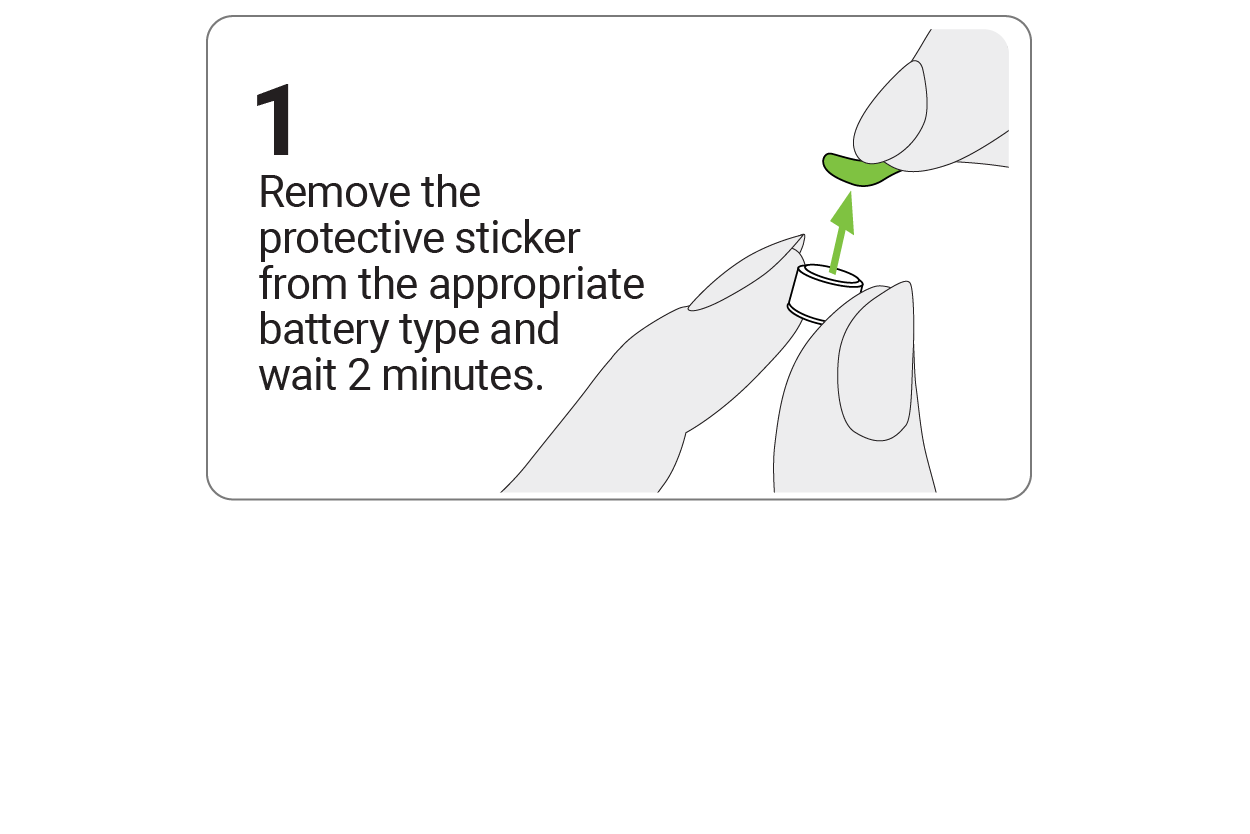 1
Remove the protective sticker from the appropriate battery type and wait 2 minutes.