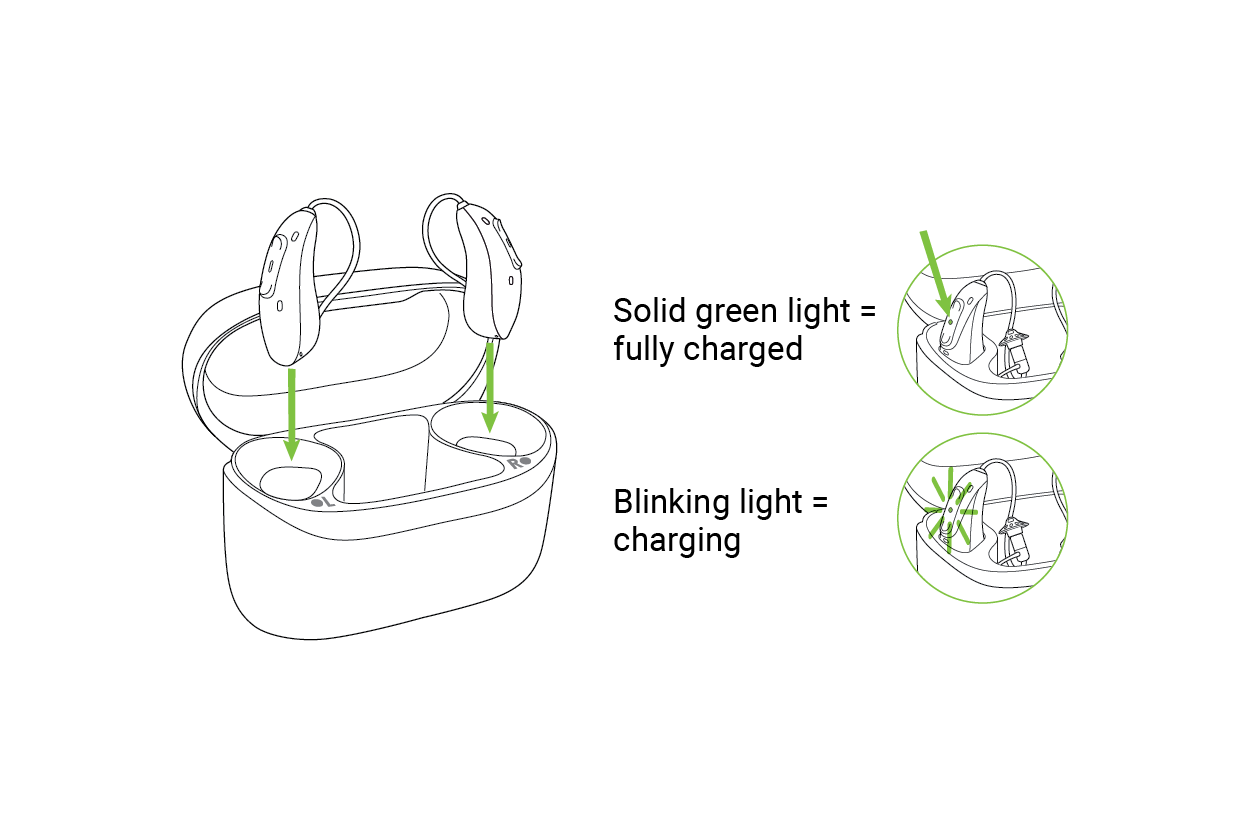 L

R

Solid green light = fully charged

Blinking light = charging