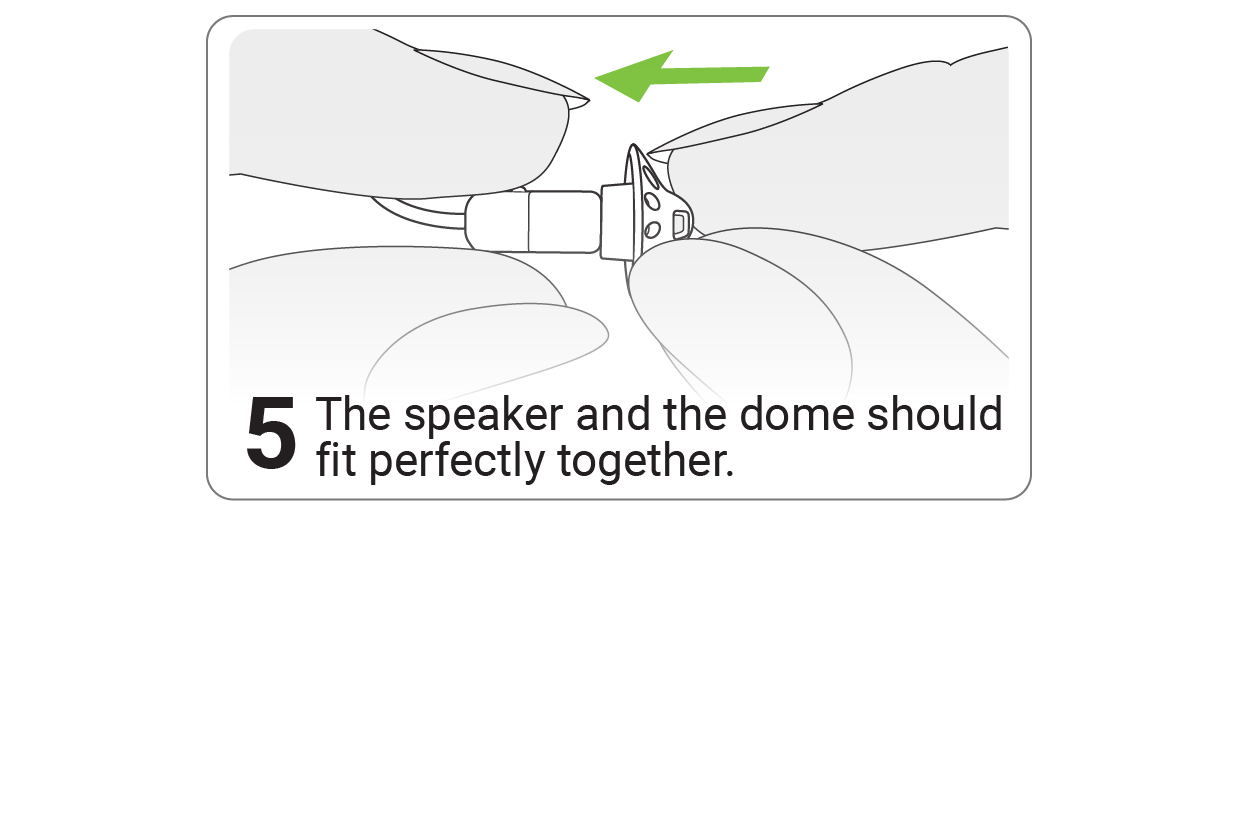 5 The speaker and the dome should fit perfectly together.