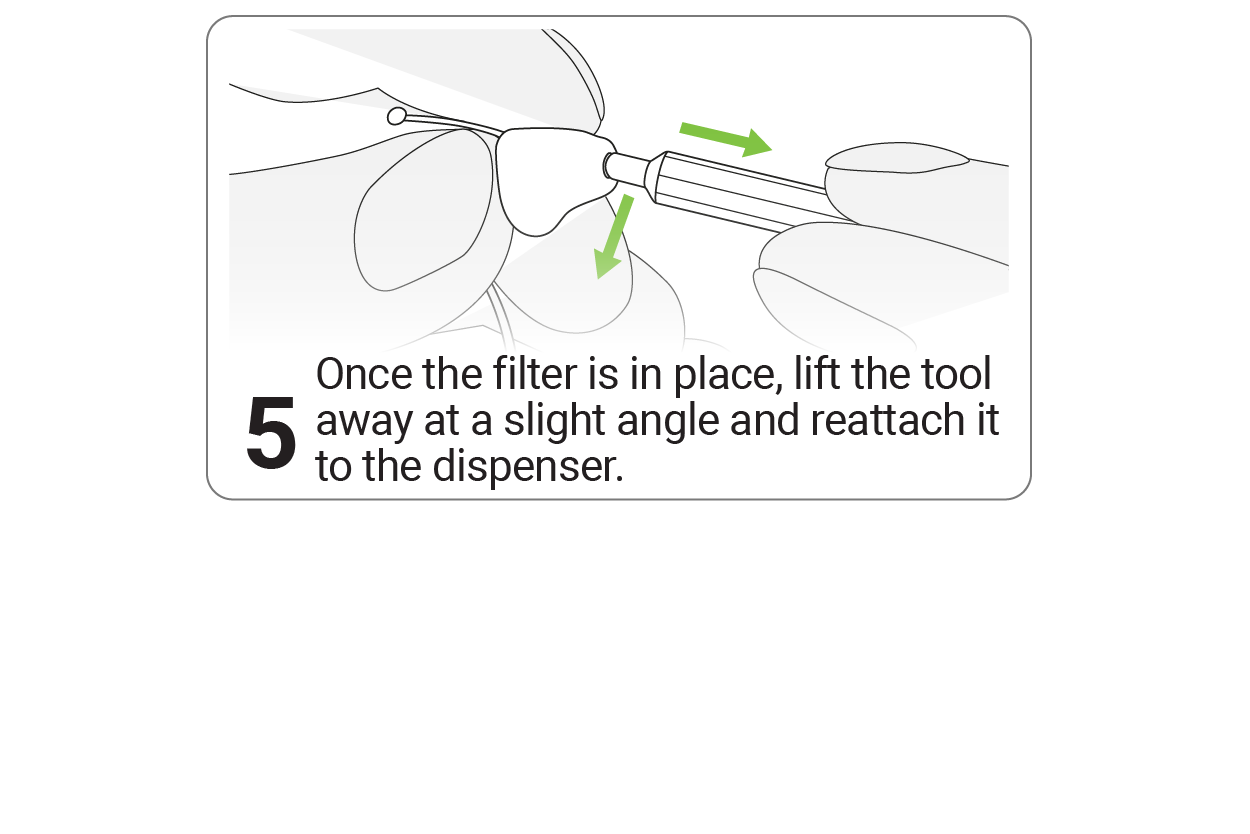 5 Once the filter is in place, lift the tool away at a slight angle and reattach it to the dispenser.