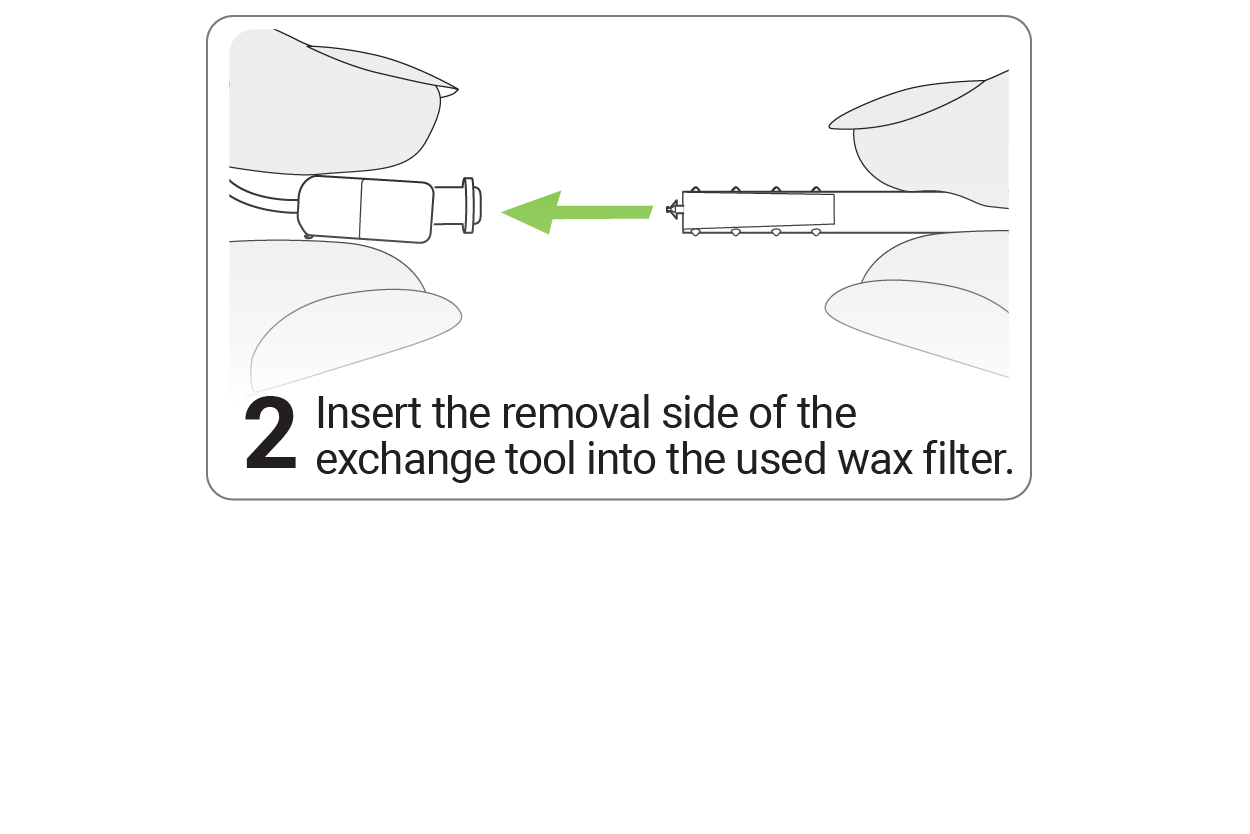 2 Insert the removal side of the exchange tool into the used wax filter.