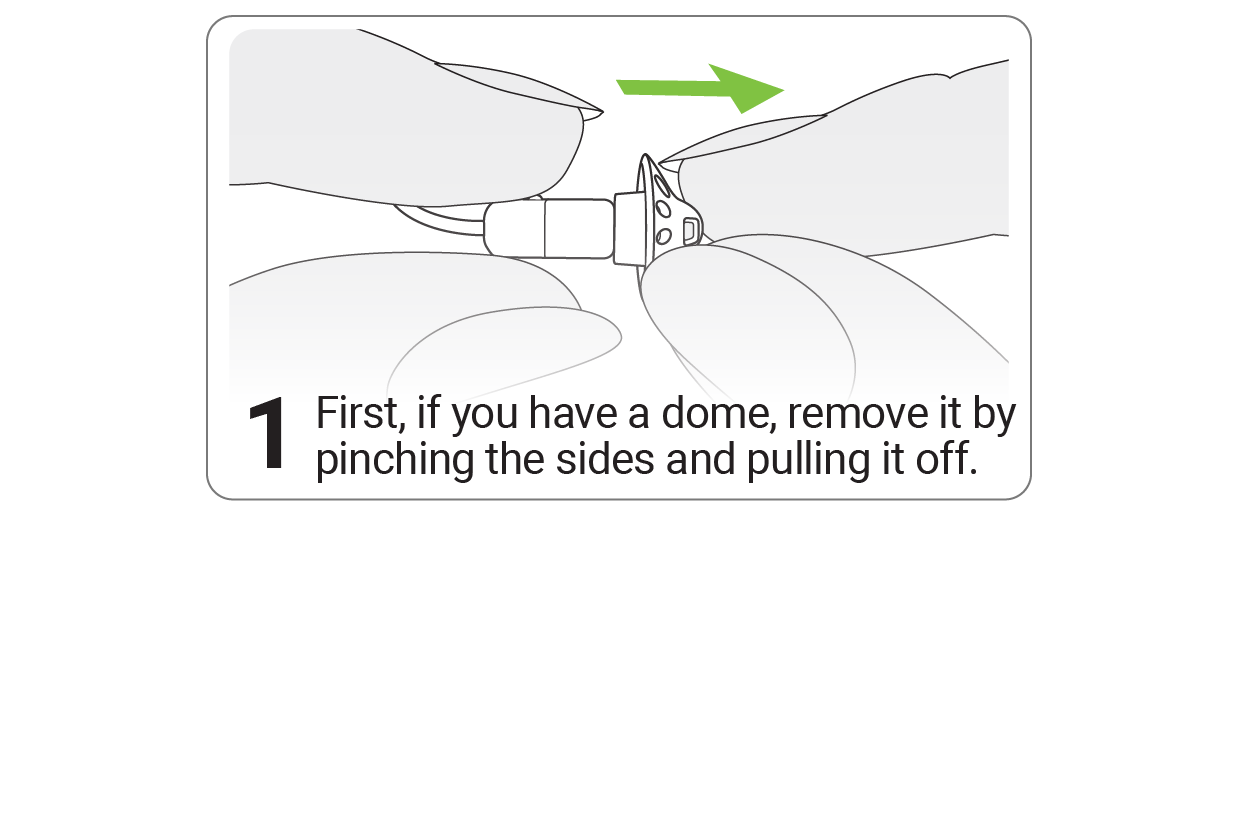 1 First, if you have a dome, remove it by pinching the sides and pulling it off.