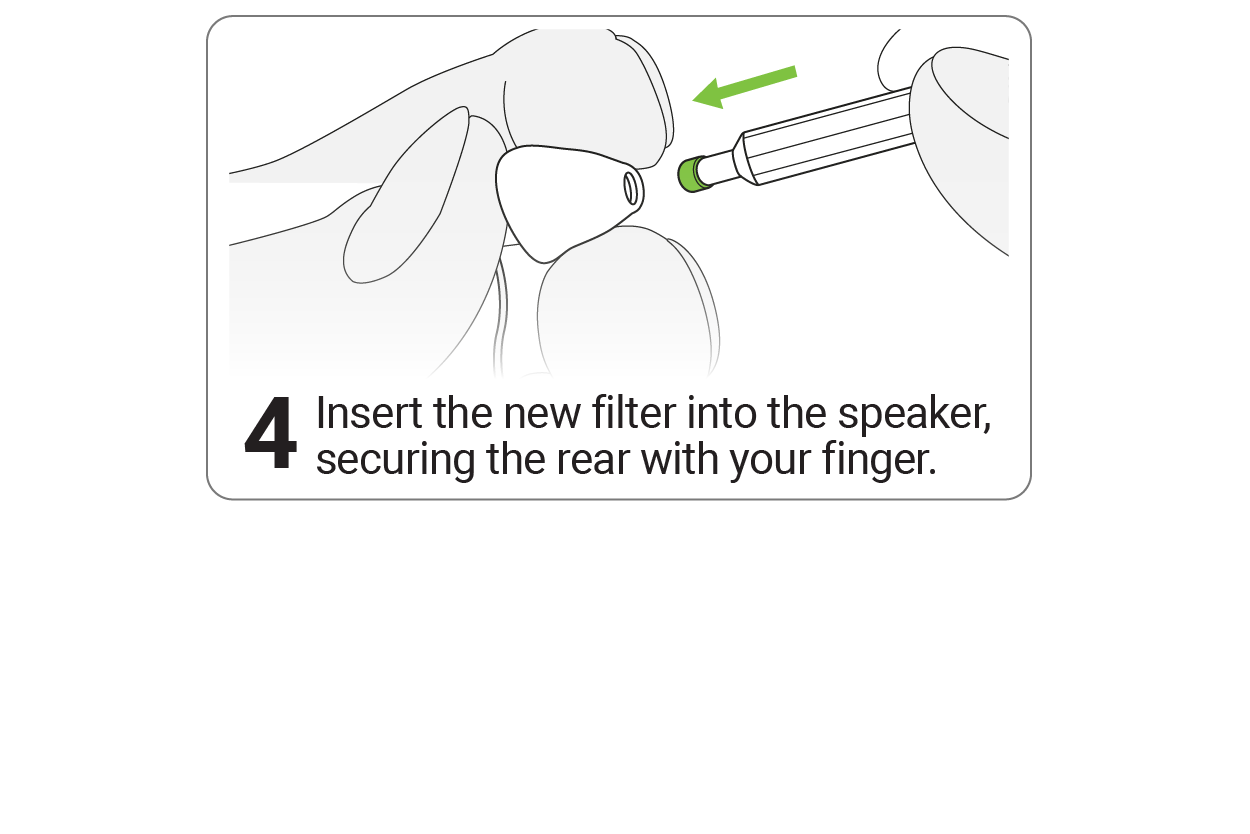 4 Insert the new filter into the speaker, securing the rear with your finger.