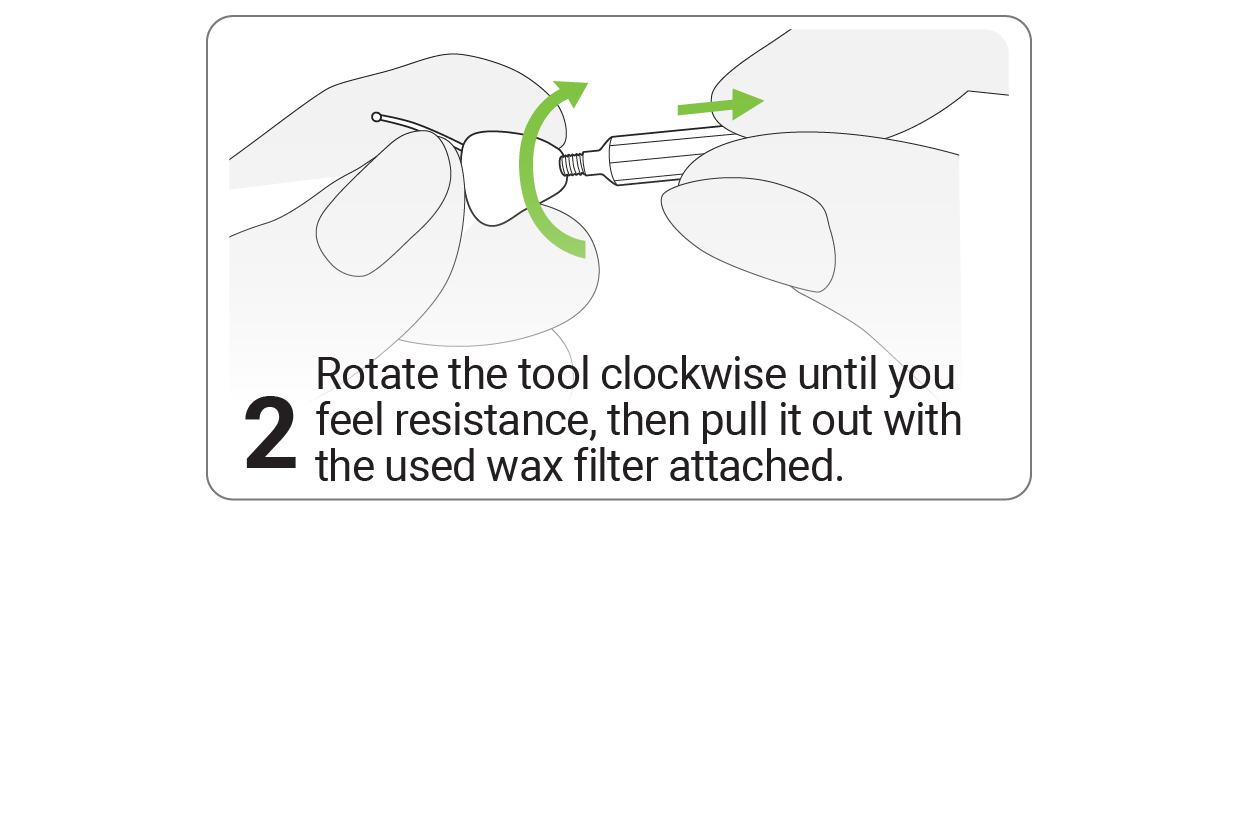 2 Rotate the tool clockwise until you feel resistance, then pull it out with the used wax filter attached.