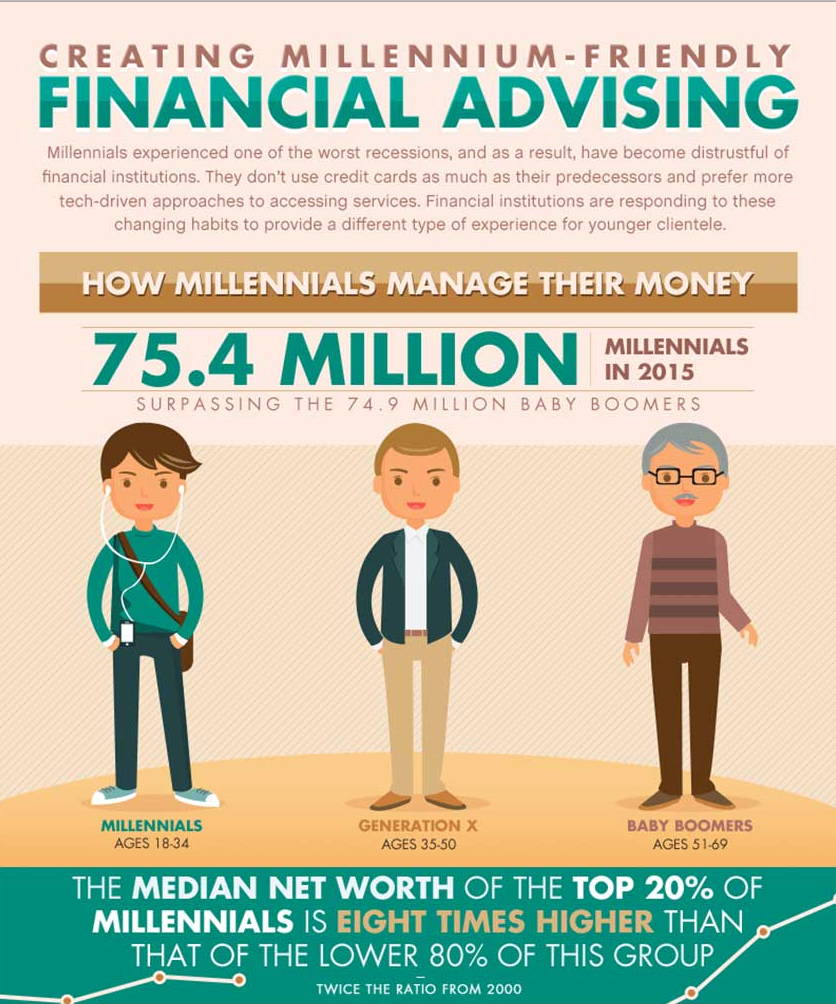 CREATING MILLENNIUM-FRIENDLY
FINANCIAL ADVISING

Millennials experienced one of the worst recessions, and as a result, have become distrustful of financial institutions. They don't use credit cards as much as their predecessors and prefer more tech-driven approaches to accessing services. Financial institutions are responding to these changing habits to provide a different type of experience for younger clientele.

HOW MILLENNIALS MANAGE THEIR MONEY

75.4 MILLION MILLENNIALS IN 2015

SURPASSING THE 74.9 MILLION BABY BOOMERS

MILLENNIALS
AGES 18-34

GENERATION X
AGES 35-50

BABY BOOMERS
AGES 51-69

THE MEDIAN NET WORTH OF THE TOP 20% OF MILLENNIALS IS EIGHT TIMES HIGHER THAN THAT OF THE LOWER 80% OF THIS GROUP

TWICE THE RATIO FROM 2000