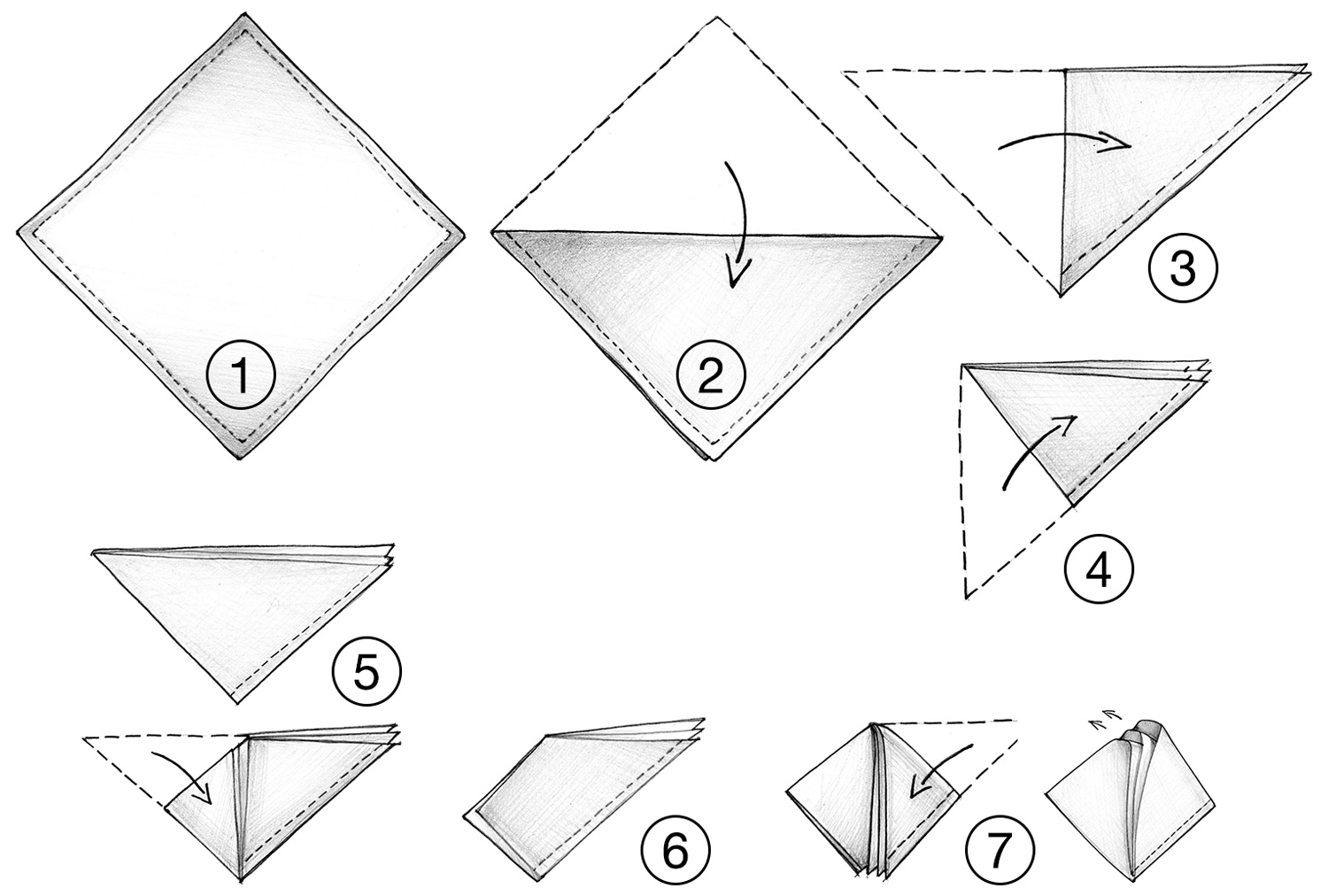 1

2

3

4

5

6

7