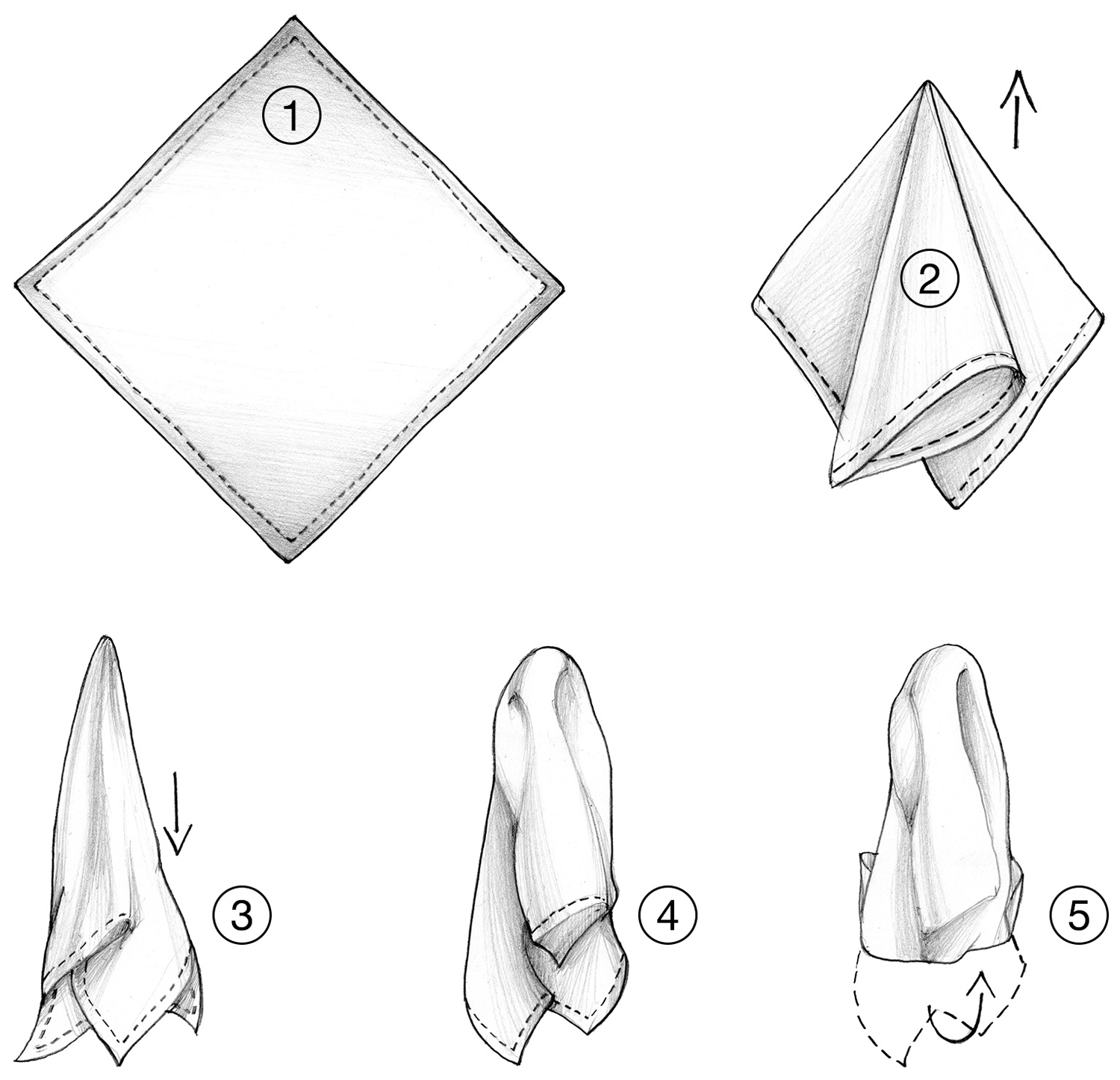 1
2
3
4
5