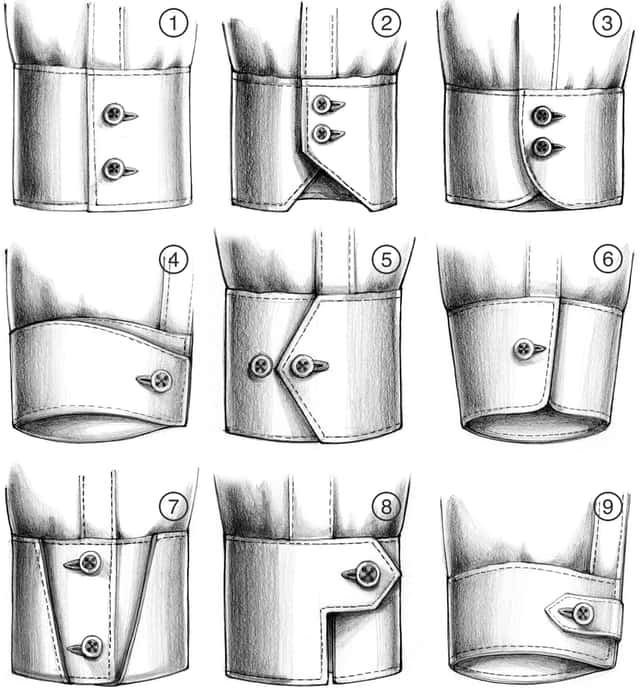 1
2
3
4
5
6
7
8
9