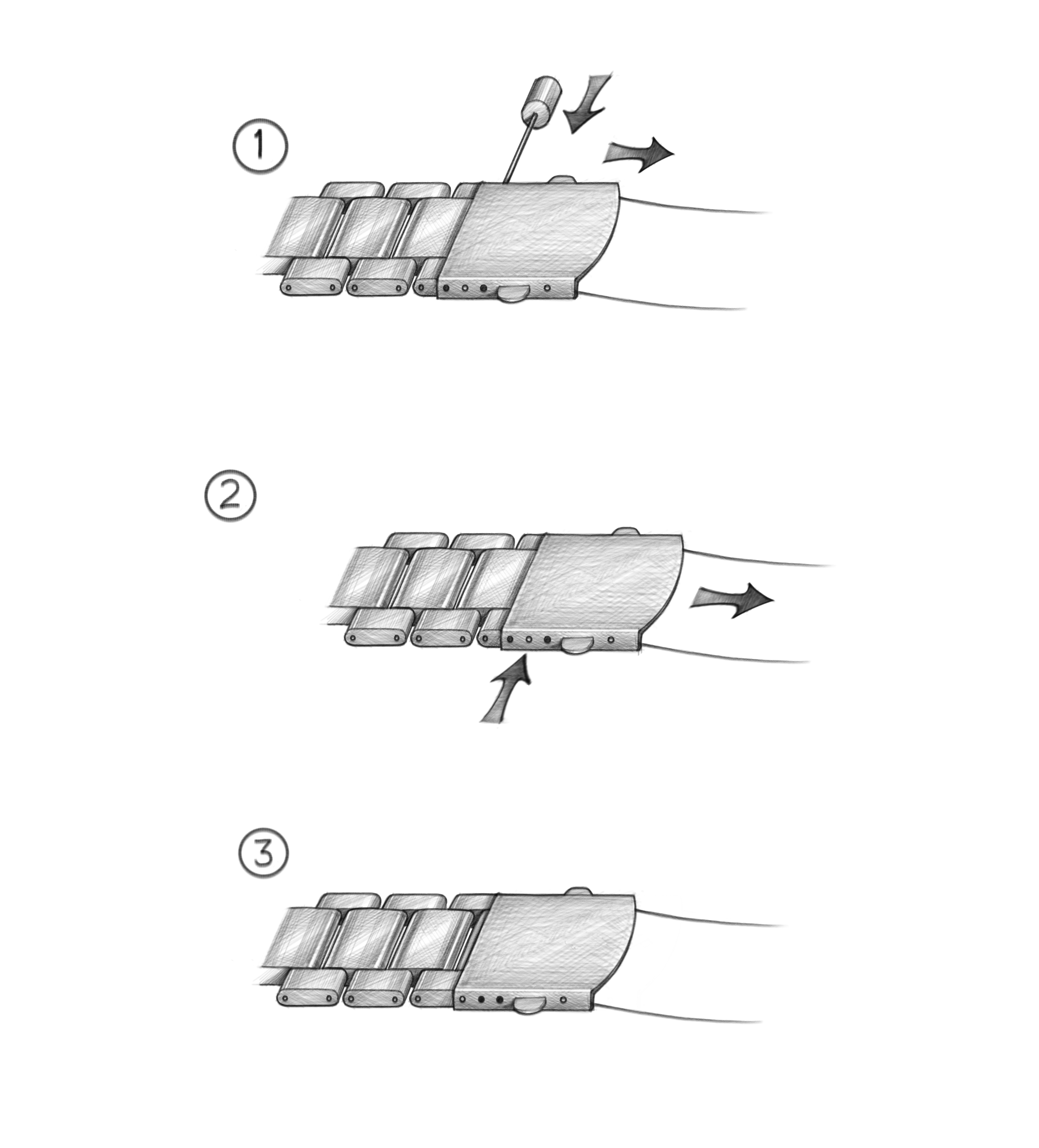 ①

②

③