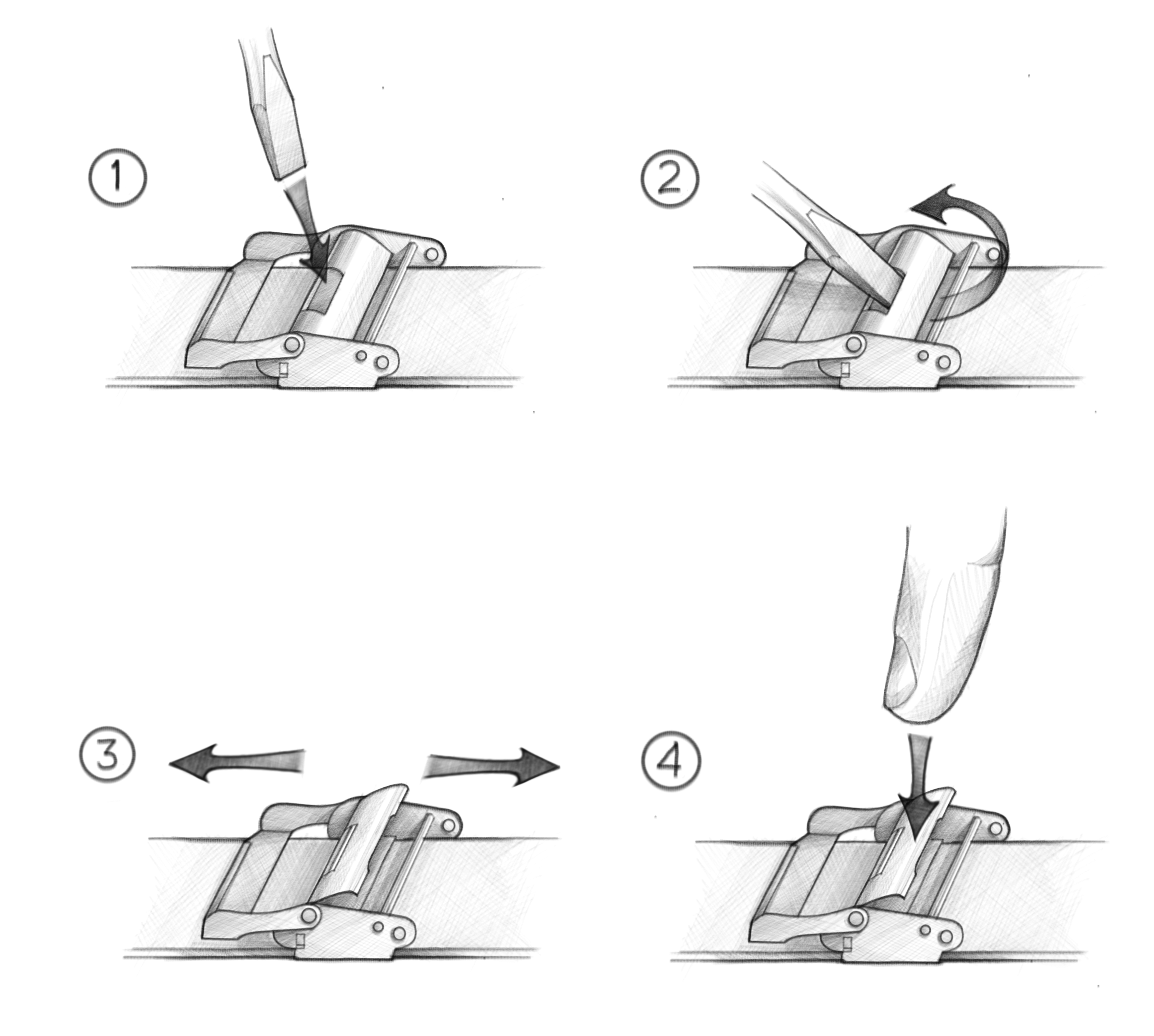 1

2

3

4