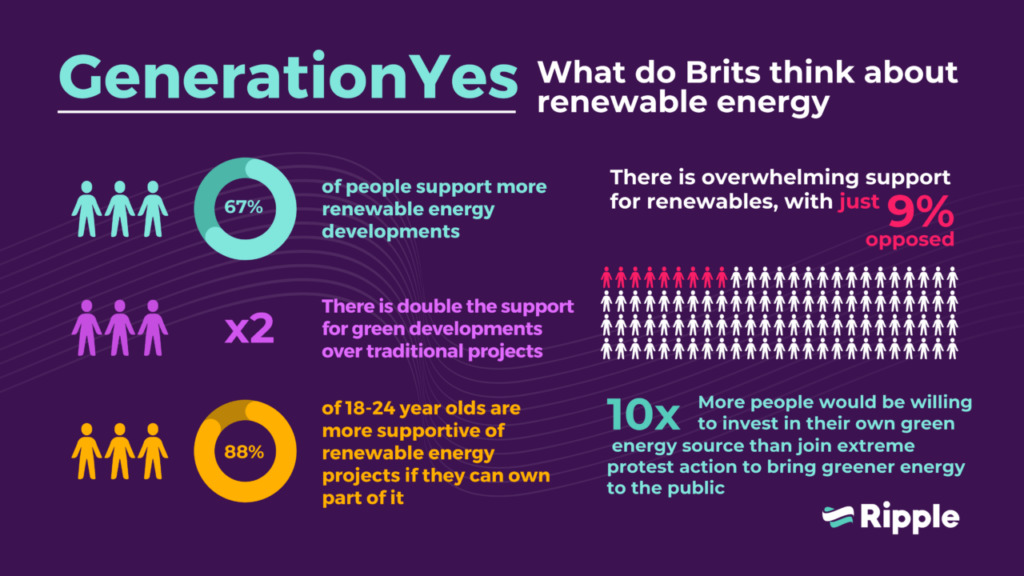 GenerationYes What do Brits think about renewable energy

67% of people support more renewable energy developments

x2 There is double the support for green developments over traditional projects

88% of 18-24 year olds are more supportive of renewable energy projects if they can own part of it

There is overwhelming support for renewables, with just 9% opposed

10x More people would be willing to invest in their own green energy source than join extreme protest action to bring greener energy to the public

Ripple