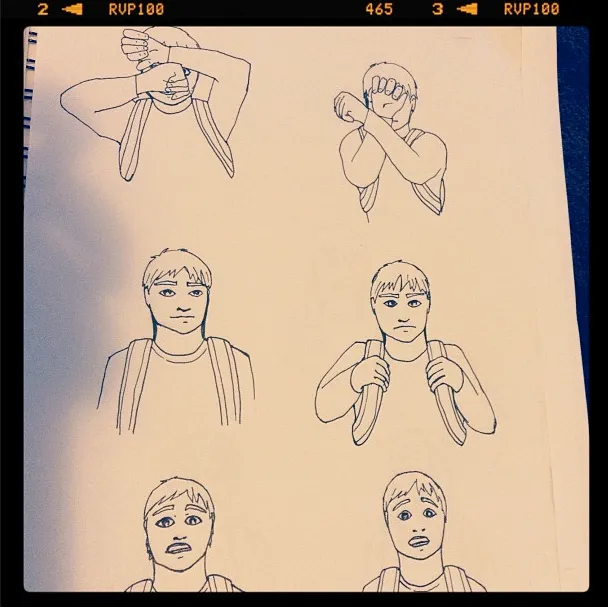 2 RVP100 465 3 RVP100