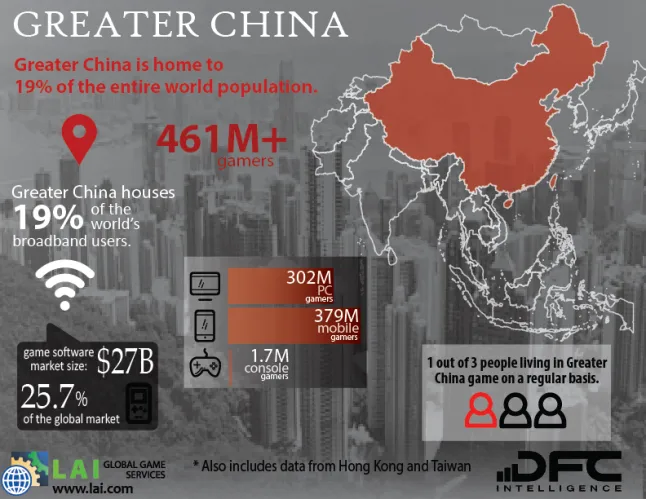 GREATER CHINA

Greater China is home to 19% of the entire world population.

461M+ gamers

Greater China houses 19% of the world's broadband users.

302M PC gamers

379M mobile gamers

1.7M console gamers

game software market size: $27B

25.7% of the global market

1 out of 3 people living in Greater China game on a regular basis.

LAI GLOBAL GAME SERVICES
www.lai.com

* Also includes data from Hong Kong and Taiwan

DFC INTELLIGENCE