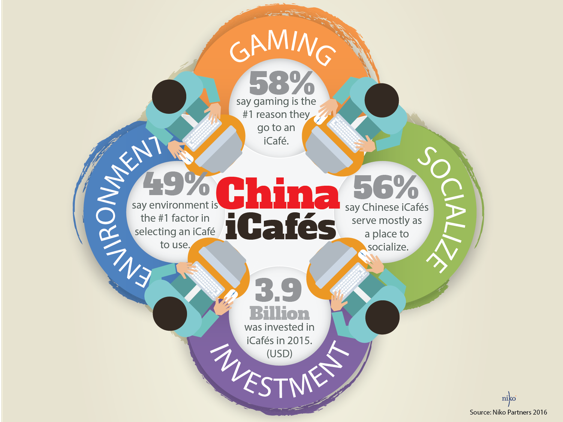 GAMING

58%
say gaming is the #1 reason they go to an iCafé.

ENVIRONMENT

49%
say environment is the #1 factor in selecting an iCafé to use.

China iCafés

SOCIALIZE

56%
say Chinese iCafés serve mostly as a place to socialize.

3.9 Billion
was invested in iCafés in 2015. (USD)

INVESTMENT

niko

Source: Niko Partners 2016