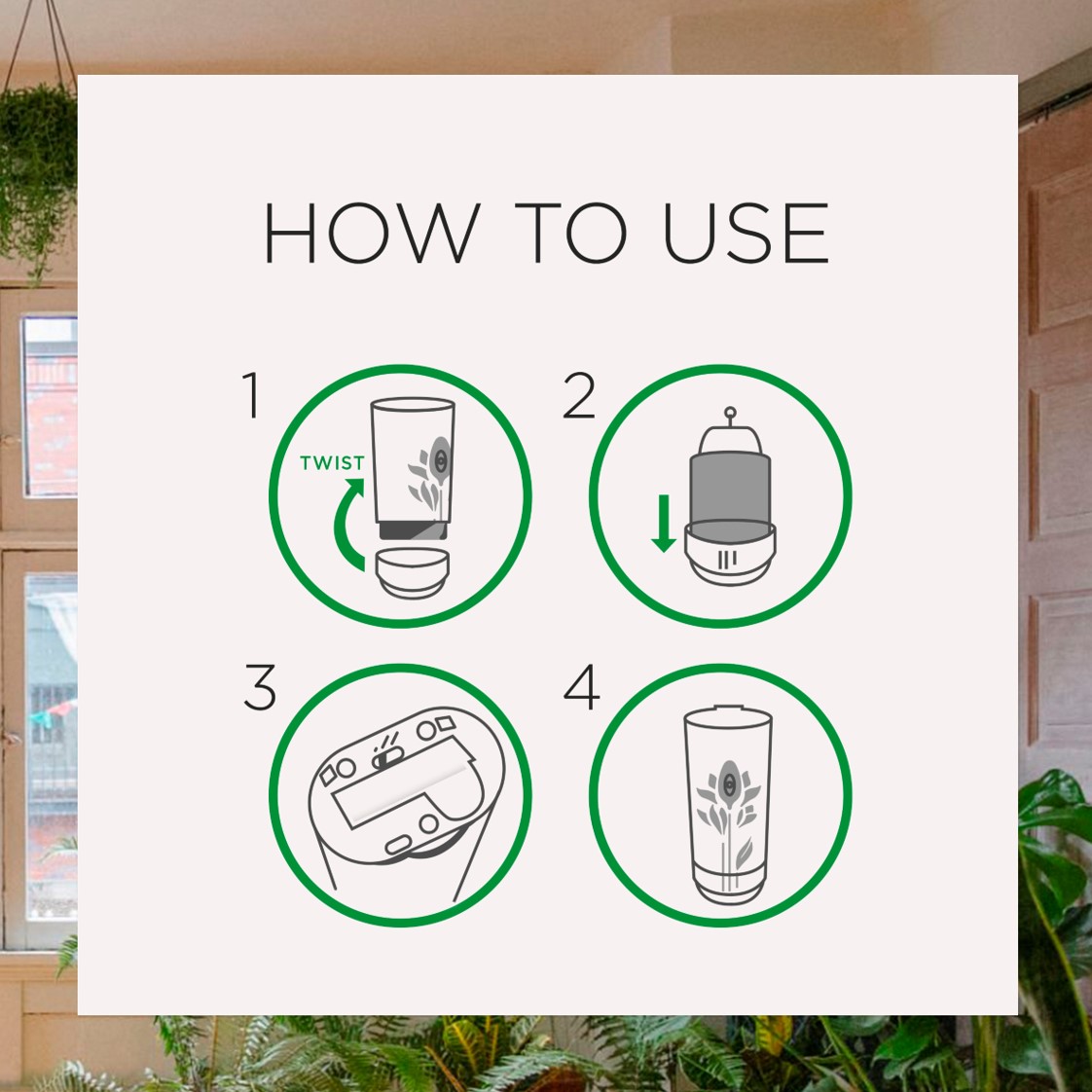 HOW TO USE

1

TWIST

2

3

4