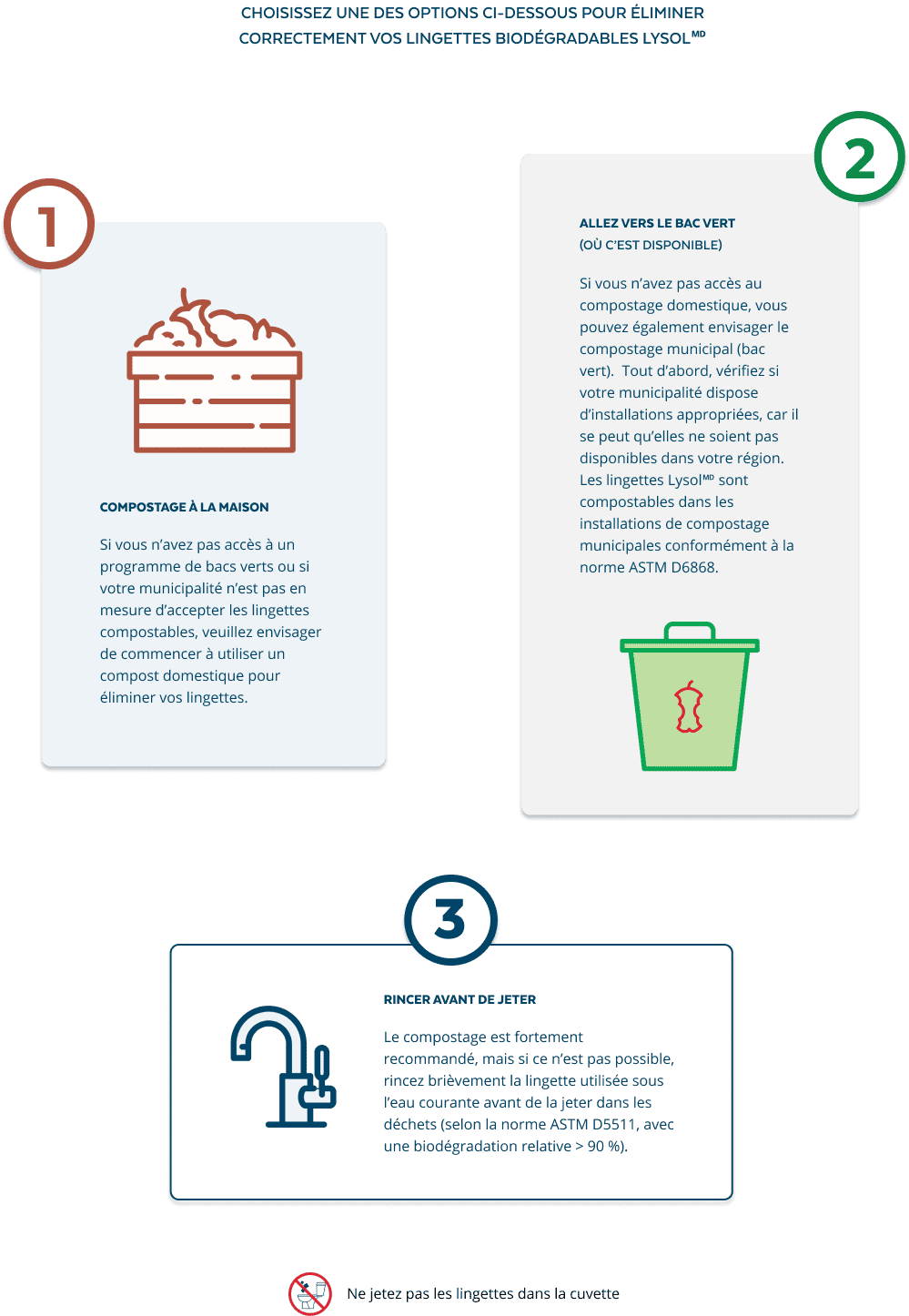 CHOISISSEZ UNE DES OPTIONS CI-DESSOUS POUR ÉLIMINER CORRECTEMENT VOS LINGETTES BIODÉGRADABLES LYSOL$^{MD}$

1

COMPOSTAGE À LA MAISON

Si vous n'avez pas accès à un programme de bacs verts ou si votre municipalité n'est pas en mesure d'accepter les lingettes compostables, veuillez envisager de commencer à utiliser un compost domestique pour éliminer vos lingettes.

2

ALLEZ VERS LE BAC VERT (OÙ C'EST DISPONIBLE)

Si vous n'avez pas accès au compostage domestique, vous pouvez également envisager le compostage municipal (bac vert). Tout d'abord, vérifiez si votre municipalité dispose d'installations appropriées, car il se peut qu'elles ne soient pas disponibles dans votre région. Les lingettes Lysol$^{MD}$ sont compostables dans les installations de compostage municipales conformément à la norme ASTM D6868.

3

RINCER AVANT DE JETER

Le compostage est fortement recommandé, mais si ce n'est pas possible, rincez brièvement la lingette utilisée sous l'eau courante avant de la jeter dans les déchets (selon la norme ASTM D5511, avec une biodégradation relative > 90 %).

Ne jetez pas les lingettes dans la cuvette