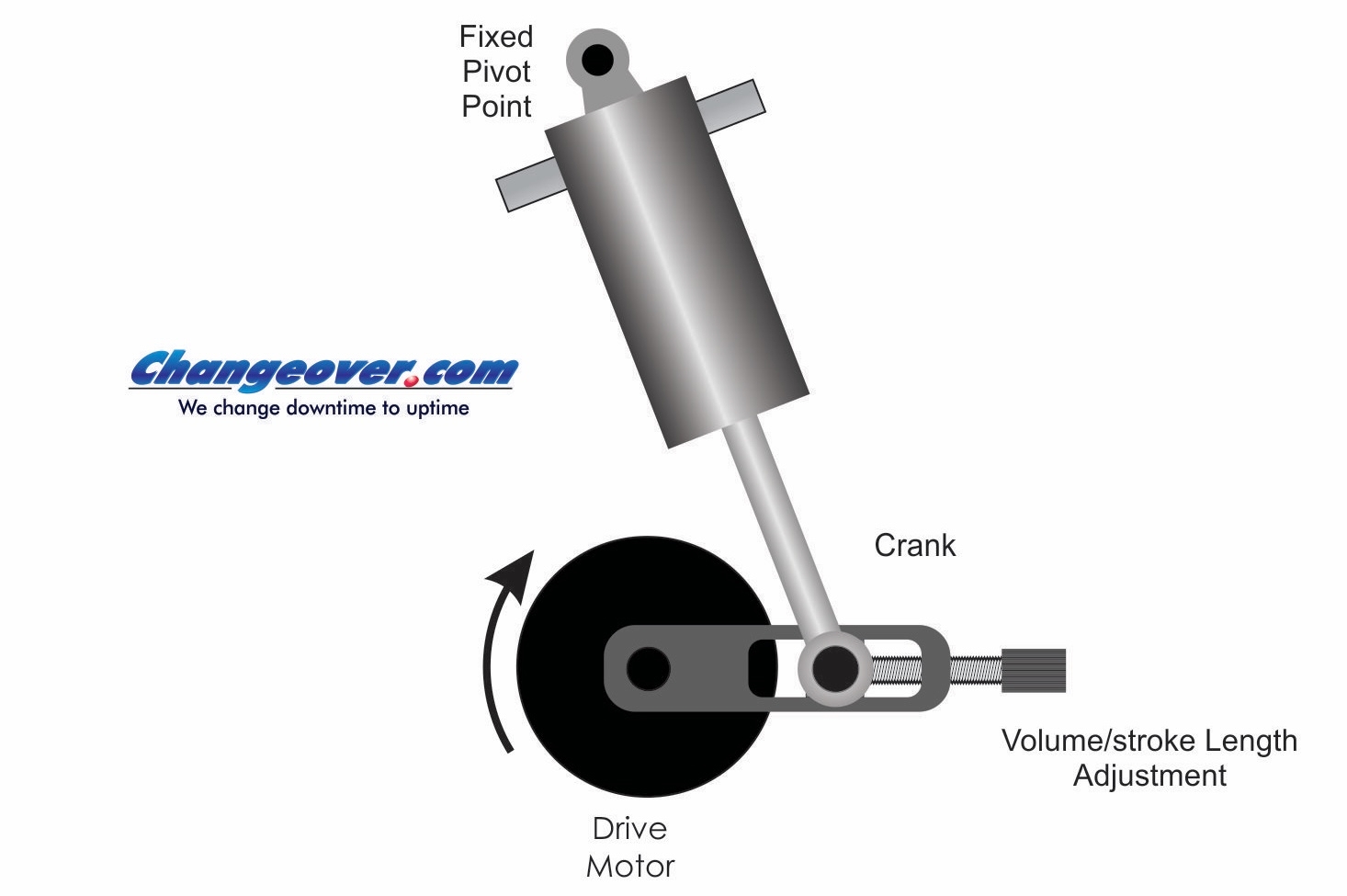 Fixed
Pivot
Point

Changeover.com
We change downtime to uptime

Crank

Volume/stroke Length
Adjustment

Drive
Motor