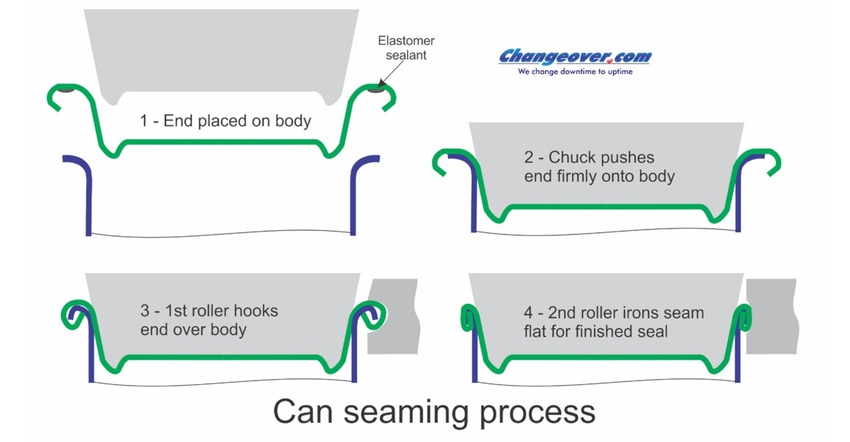 Elastomer sealant

Changeover.com
We change downtime to uptime

1 - End placed on body

2 - Chuck pushes end firmly onto body

3 - 1st roller hooks end over body

4 - 2nd roller irons seam flat for finished seal

Can seaming process