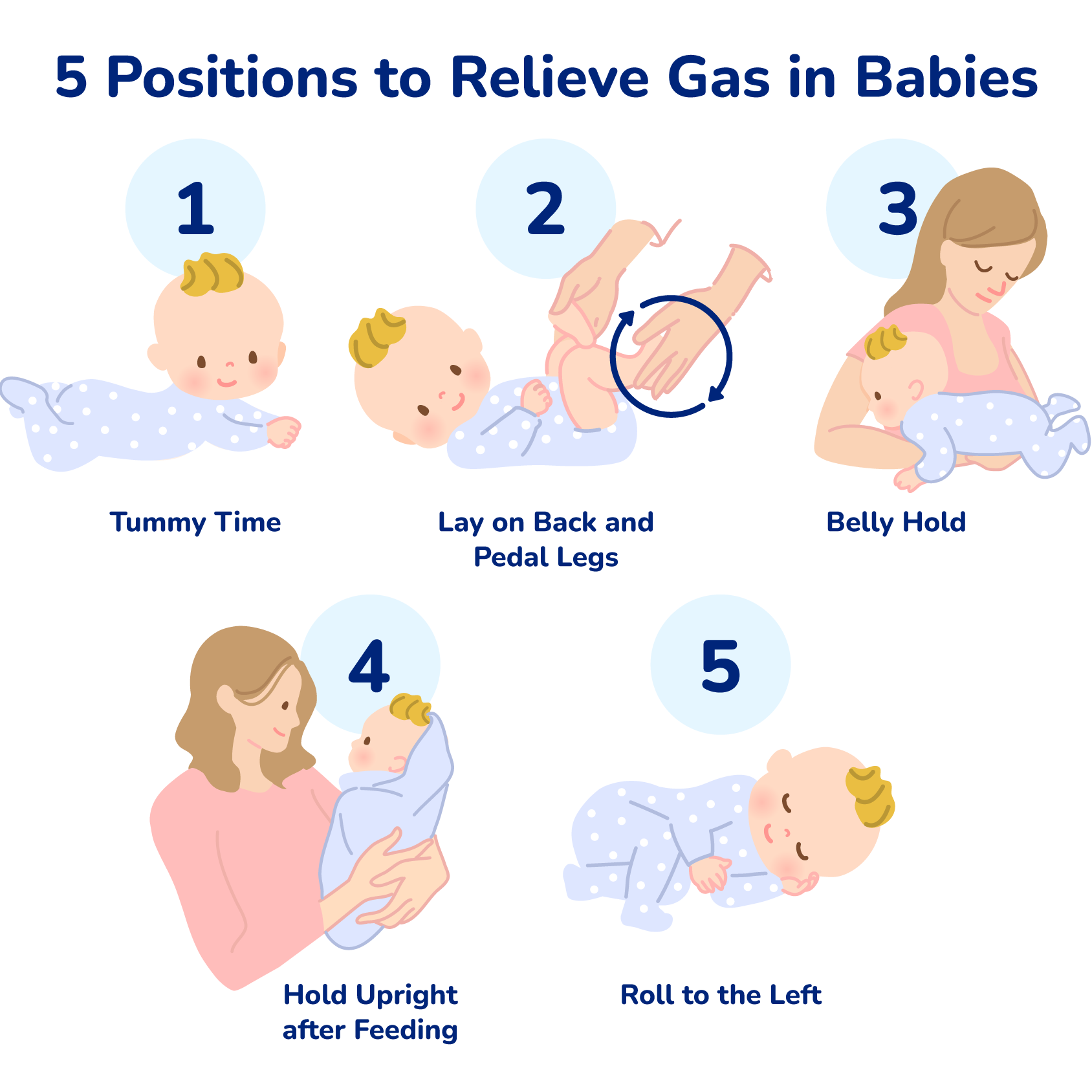 5 Positions to Relieve Gas in Babies

1

Tummy Time

2

Lay on Back and Pedal Legs

3

Belly Hold

4

Hold Upright after Feeding

5

Roll to the Left