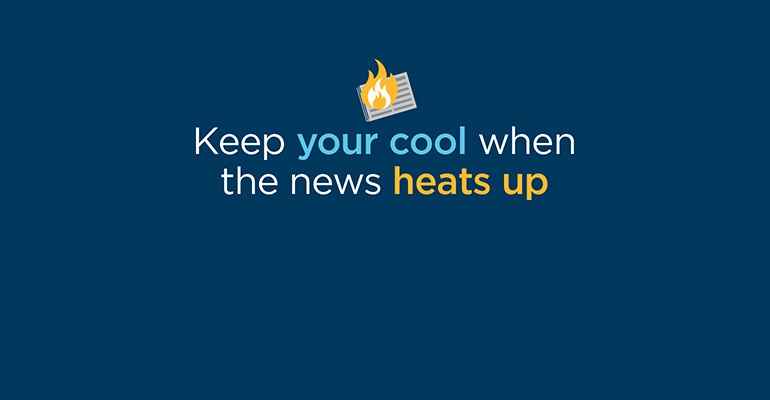 Keep your cool when the news heats up