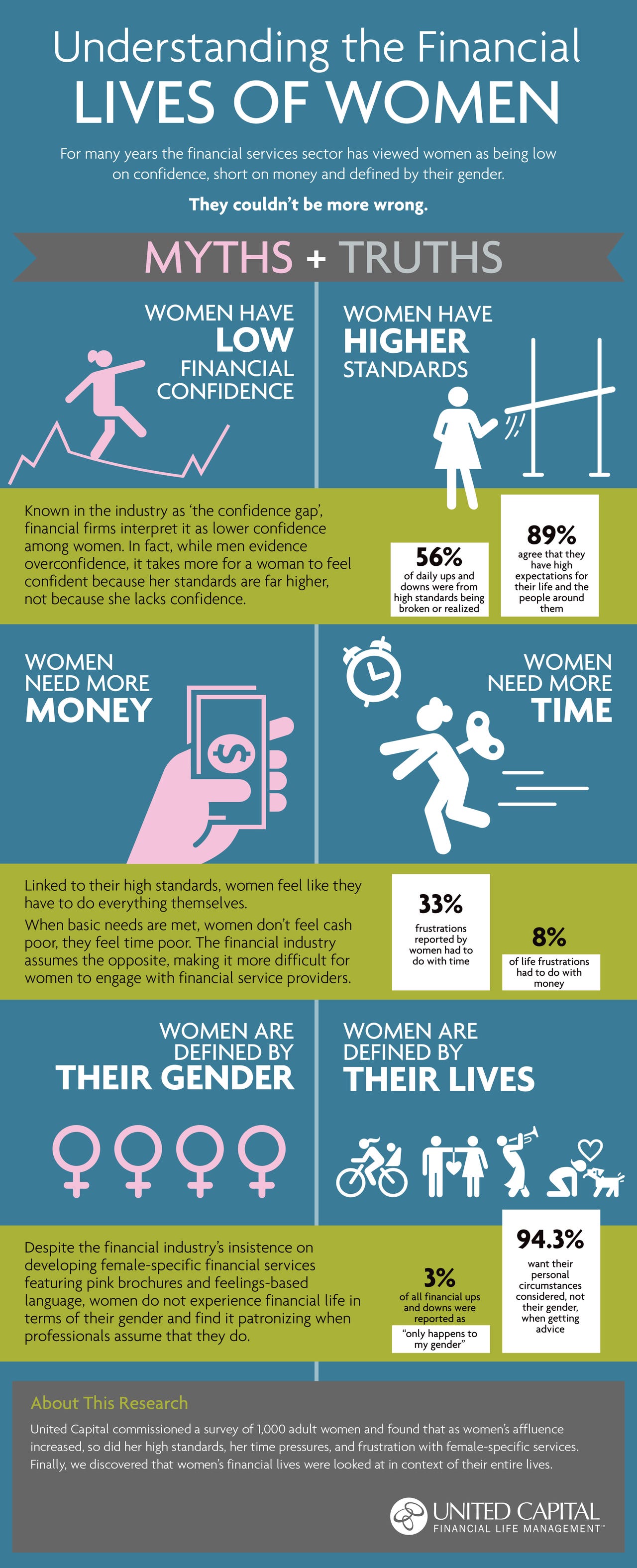 Understanding the Financial
LIVES OF WOMEN

For many years the financial services sector has viewed women as being low on confidence, short on money and defined by their gender.

They couldn't be more wrong.

MYTHS + TRUTHS

WOMEN HAVE LOW FINANCIAL CONFIDENCE

WOMEN HAVE HIGHER STANDARDS

Known in the industry as 'the confidence gap', financial firms interpret it as lower confidence among women. In fact, while men evidence overconfidence, it takes more for a woman to feel confident because her standards are far higher, not because she lacks confidence.

56%
of daily ups and downs were from high standards being broken or realized

89%
agree that they have high expectations for their life and the people around them

WOMEN NEED MORE MONEY

WOMEN NEED MORE TIME

Linked to their high standards, women feel like they have to do everything themselves.

When basic needs are met, women don't feel cash poor, they feel time poor. The financial industry assumes the opposite, making it more difficult for women to engage with financial service providers.

33%
frustrations reported by women had to do with time

8%
of life frustrations had to do with money

WOMEN ARE DEFINED BY THEIR GENDER

WOMEN ARE DEFINED BY THEIR LIVES

Despite the financial industry's insistence on developing female-specific financial services featuring pink brochures and feelings-based language, women do not experience financial life in terms of their gender and find it patronizing when professionals assume that they do.

3%
of all financial ups and downs were reported as
"only happens to my gender"

94.3%
want their personal circumstances considered, not their gender, when getting advice

About This Research

United Capital commissioned a survey of 1,000 adult women and found that as women's affluence increased, so did her high standards, her time pressures, and frustration with female-specific services. Finally, we discovered that women's financial lives were looked at in context of their entire lives.

UNITED CAPITAL
FINANCIAL LIFE MANAGEMENT™