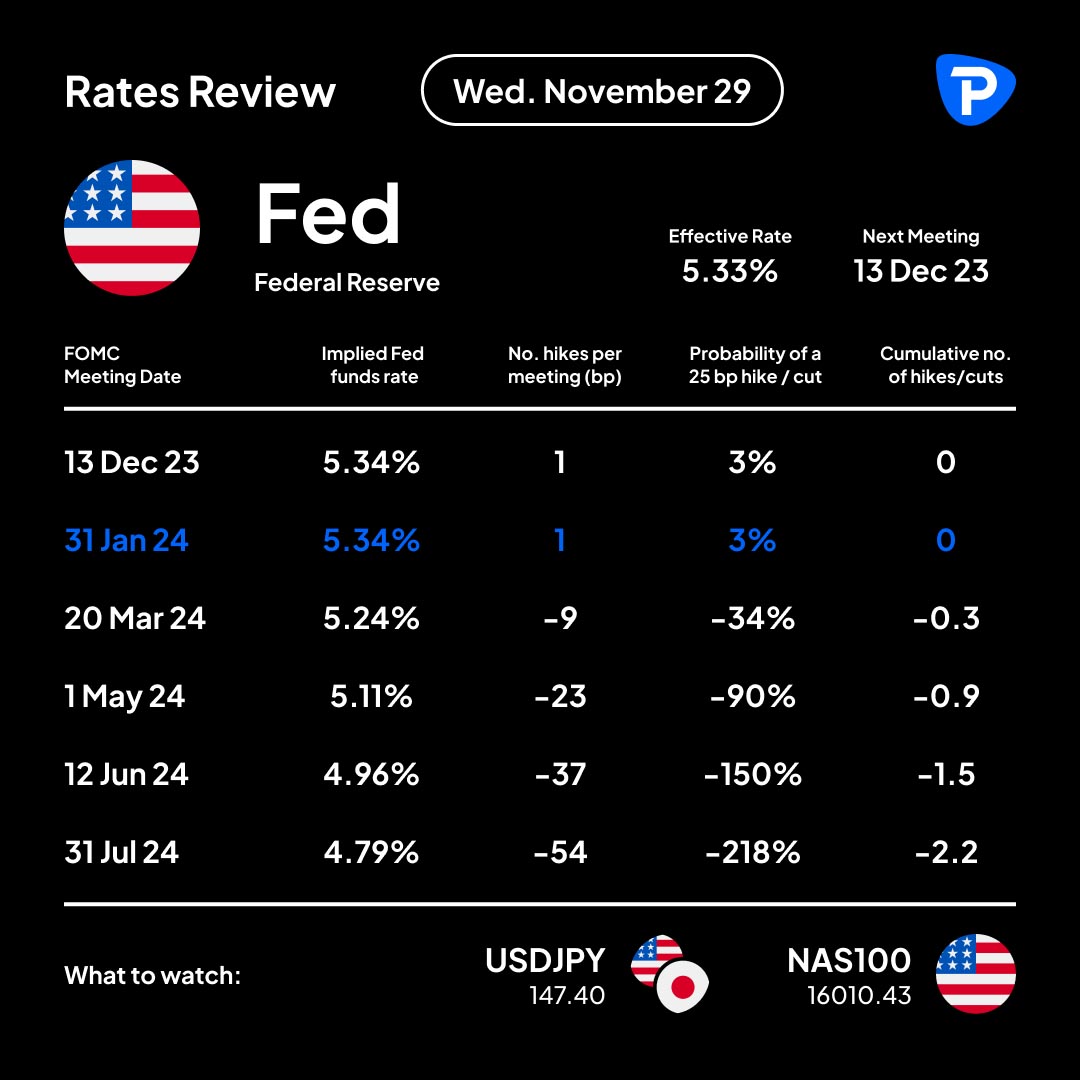 Rates Review

Wed. November 29

Fed

Federal Reserve

Effective Rate
5.33%

Next Meeting
13 Dec 23

| FOMC Meeting Date | Implied Fed funds rate | No. hikes per meeting (bp) | Probability of a 25 bp hike / cut | Cumulative no. of hikes/cuts |
|---|---|---|---|---|
| 13 Dec 23 | 5.34% | 1 | 3% | 0 |
| 31 Jan 24 | 5.34% | 1 | 3% | 0 |
| 20 Mar 24 | 5.24% | -9 | -34% | -0.3 |
| 1 May 24 | 5.11% | -23 | -90% | -0.9 |
| 12 Jun 24 | 4.96% | -37 | -150% | -1.5 |
| 31 Jul 24 | 4.79% | -54 | -218% | -2.2 |

What to watch:

USDJPY
147.40

NAS100
16010.43