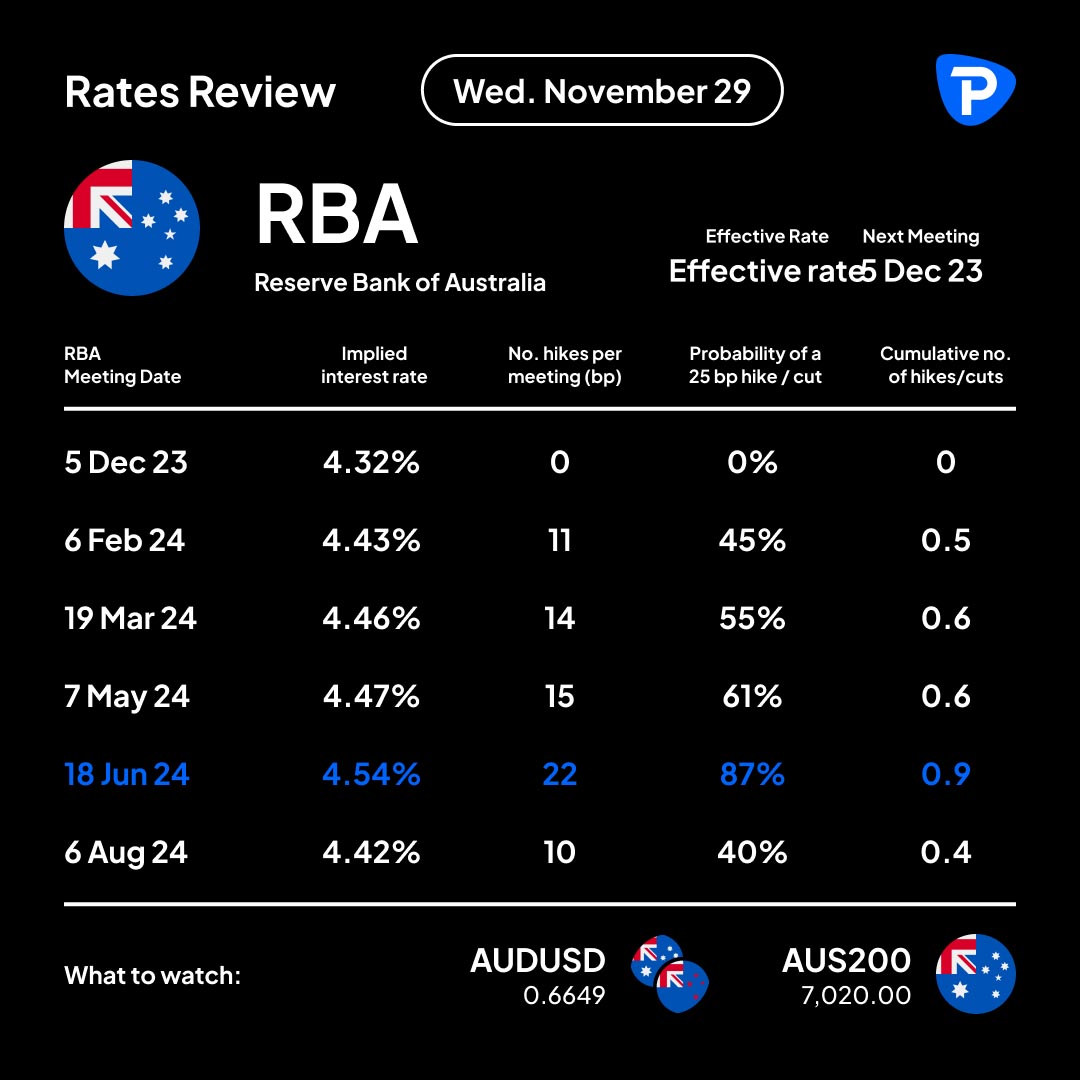 Rates Review

Wed. November 29

RBA

Reserve Bank of Australia

Effective Rate
Effective rate

Next Meeting
5 Dec 23

| RBA Meeting Date | Implied interest rate | No. hikes per meeting (bp) | Probability of a 25 bp hike / cut | Cumulative no. of hikes/cuts |
|---|---|---|---|---|
| 5 Dec 23 | 4.32% | 0 | 0% | 0 |
| 6 Feb 24 | 4.43% | 11 | 45% | 0.5 |
| 19 Mar 24 | 4.46% | 14 | 55% | 0.6 |
| 7 May 24 | 4.47% | 15 | 61% | 0.6 |
| 18 Jun 24 | 4.54% | 22 | 87% | 0.9 |
| 6 Aug 24 | 4.42% | 10 | 40% | 0.4 |

What to watch:

AUDUSD
0.6649

AUS200
7,020.00